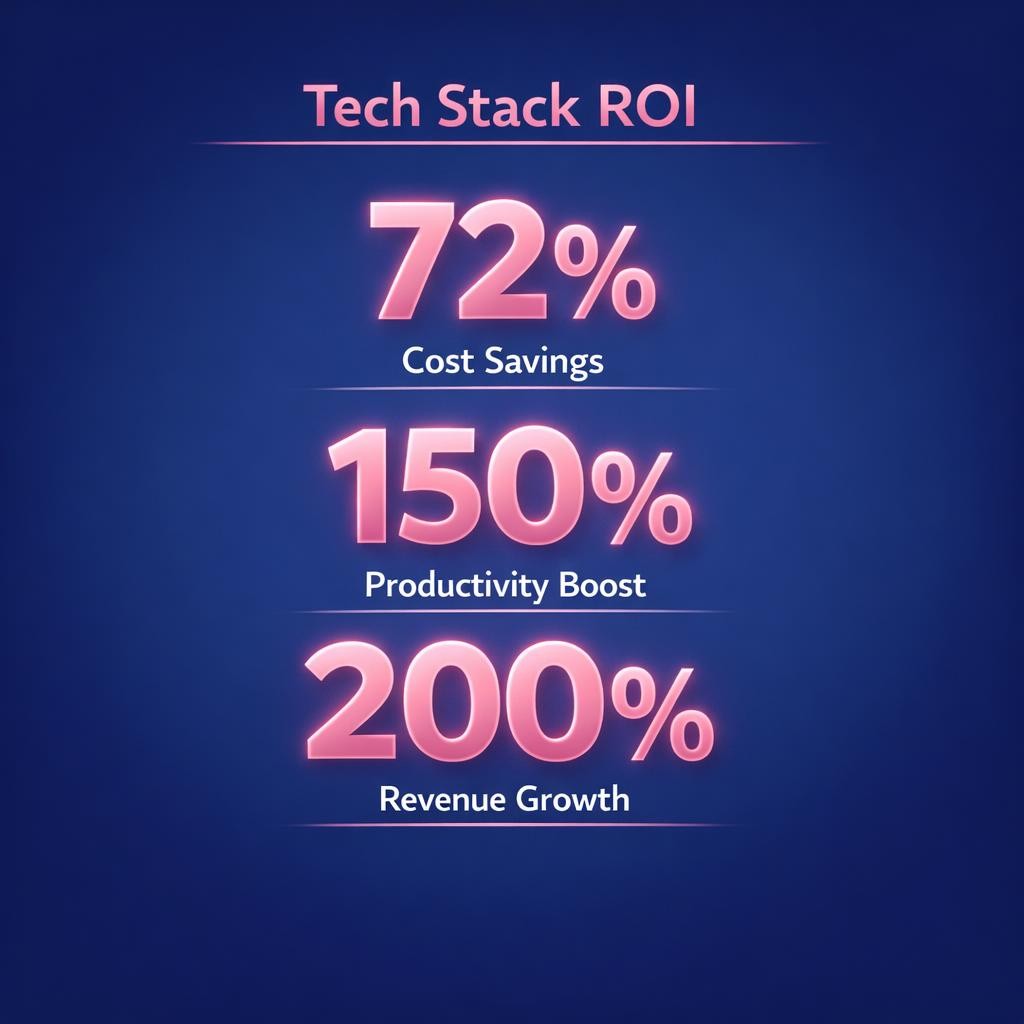 Tech Stack ROI

72%

Cost Savings

150%

Productivity Boost

200%

Revenue Growth