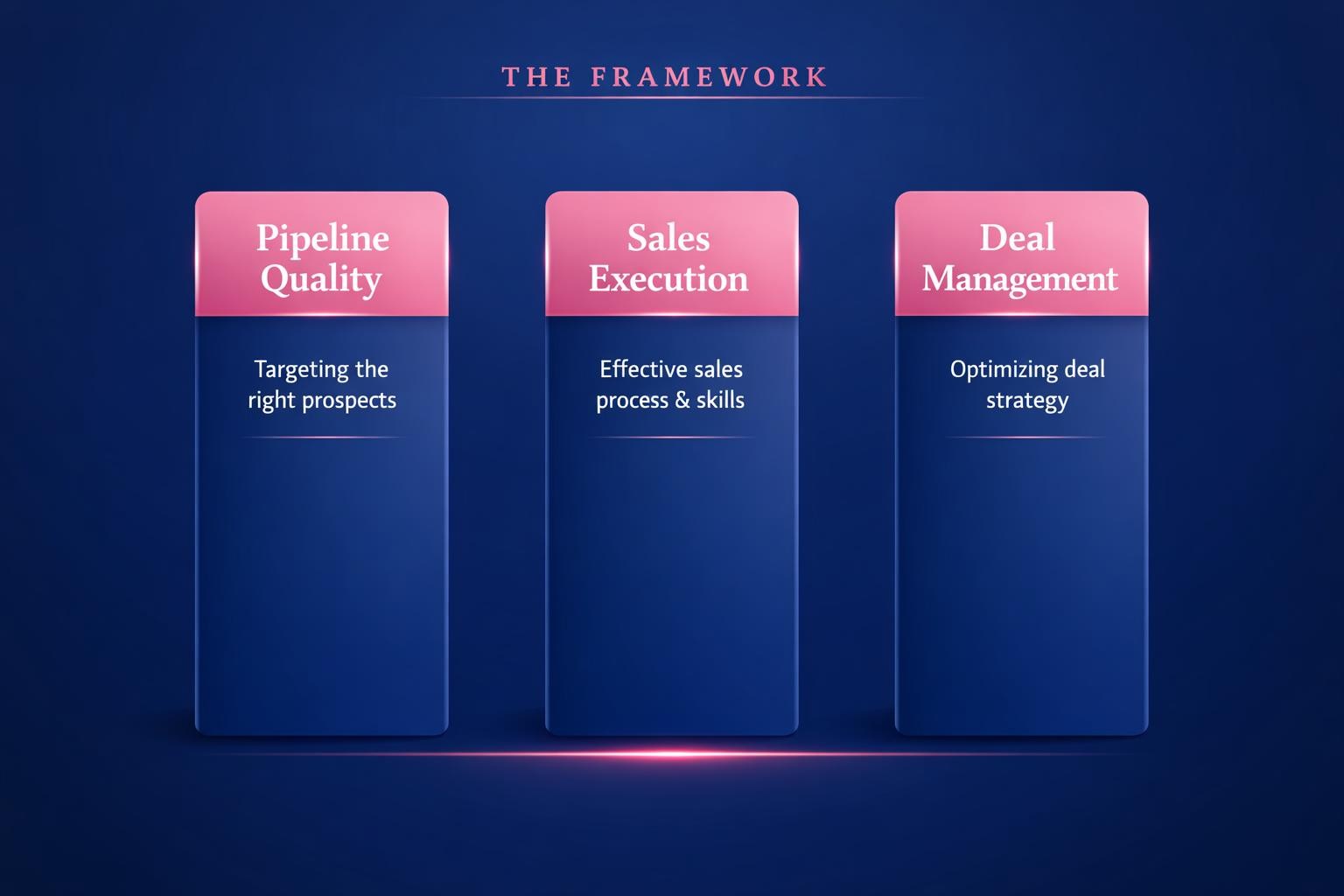 THE FRAMEWORK

Pipeline Quality

Targeting the right prospects

Sales Execution

Effective sales process & skills

Deal Management

Optimizing deal strategy