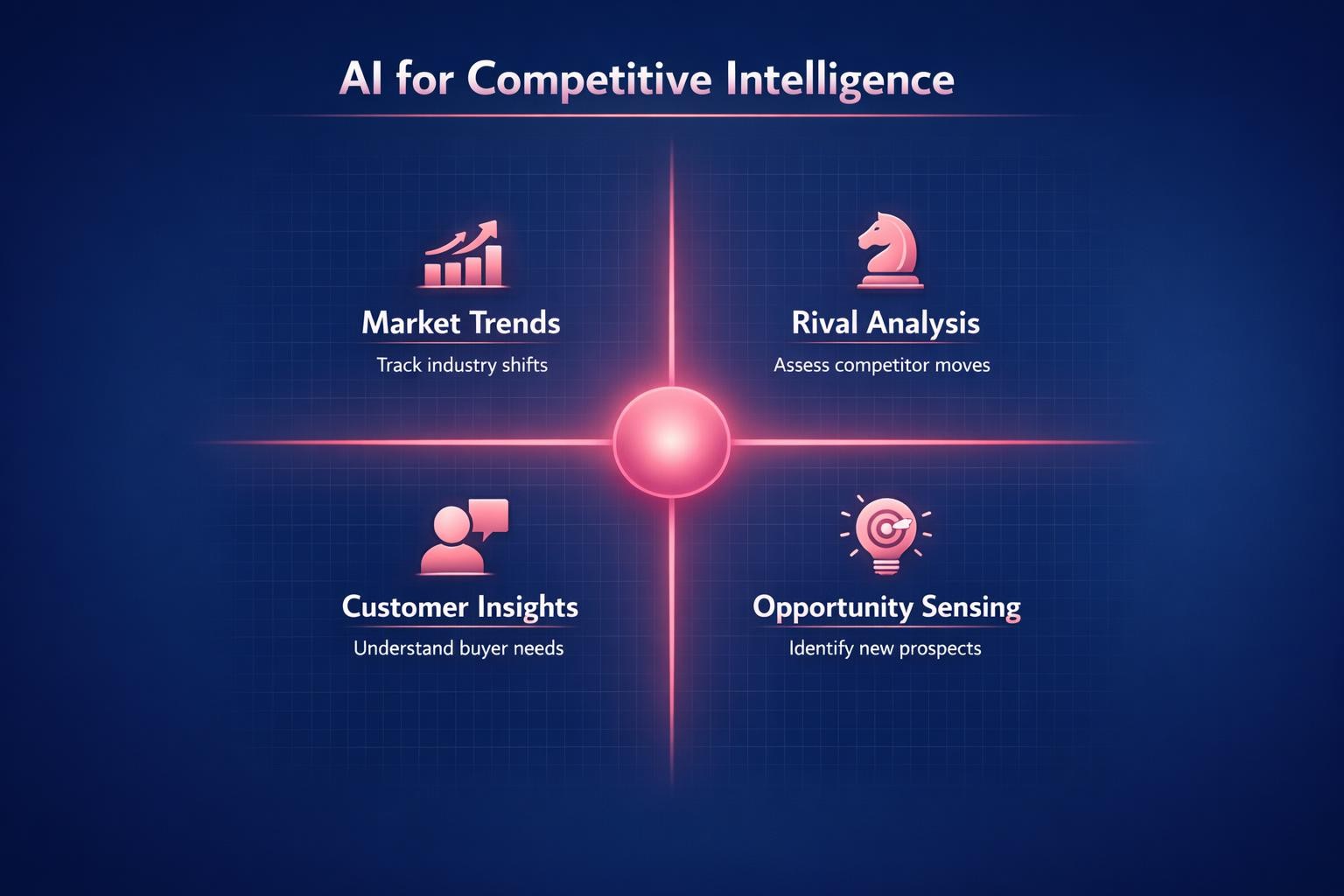 AI for Competitive Intelligence

Market Trends
Track industry shifts

Rival Analysis
Assess competitor moves

Customer Insights
Understand buyer needs

Opportunity Sensing
Identify new prospects