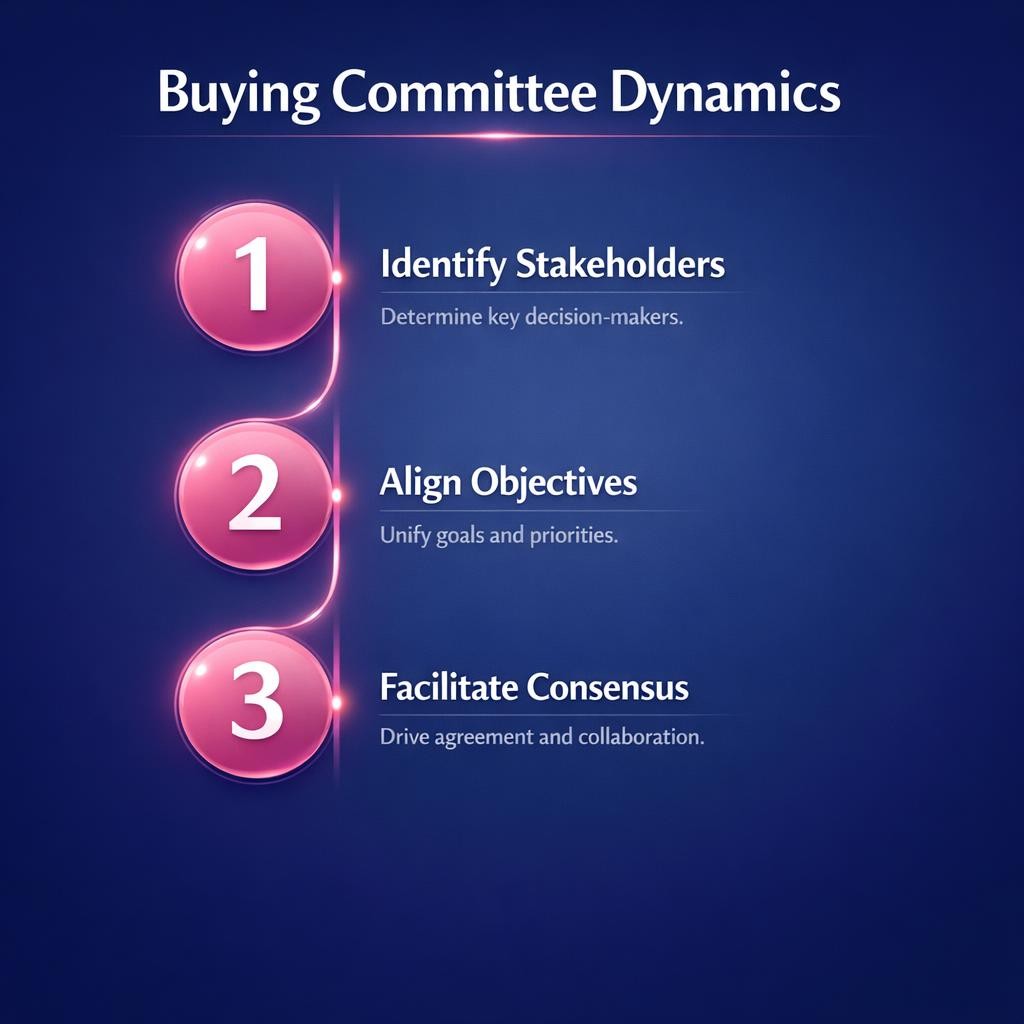 Buying Committee Dynamics

1

Identify Stakeholders

Determine key decision-makers.

2

Align Objectives

Unify goals and priorities.

3

Facilitate Consensus

Drive agreement and collaboration.