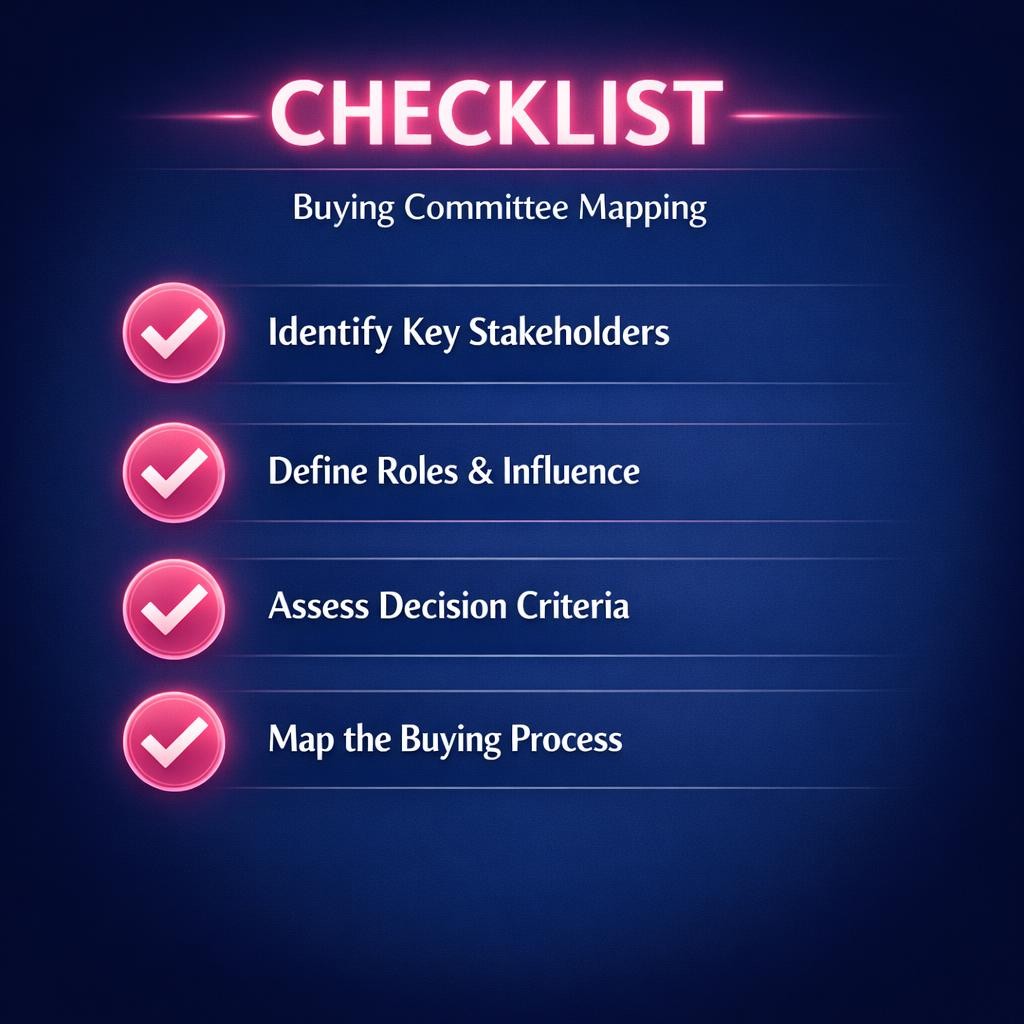 CHECKLIST

Buying Committee Mapping

Identify Key Stakeholders

Define Roles & Influence

Assess Decision Criteria

Map the Buying Process