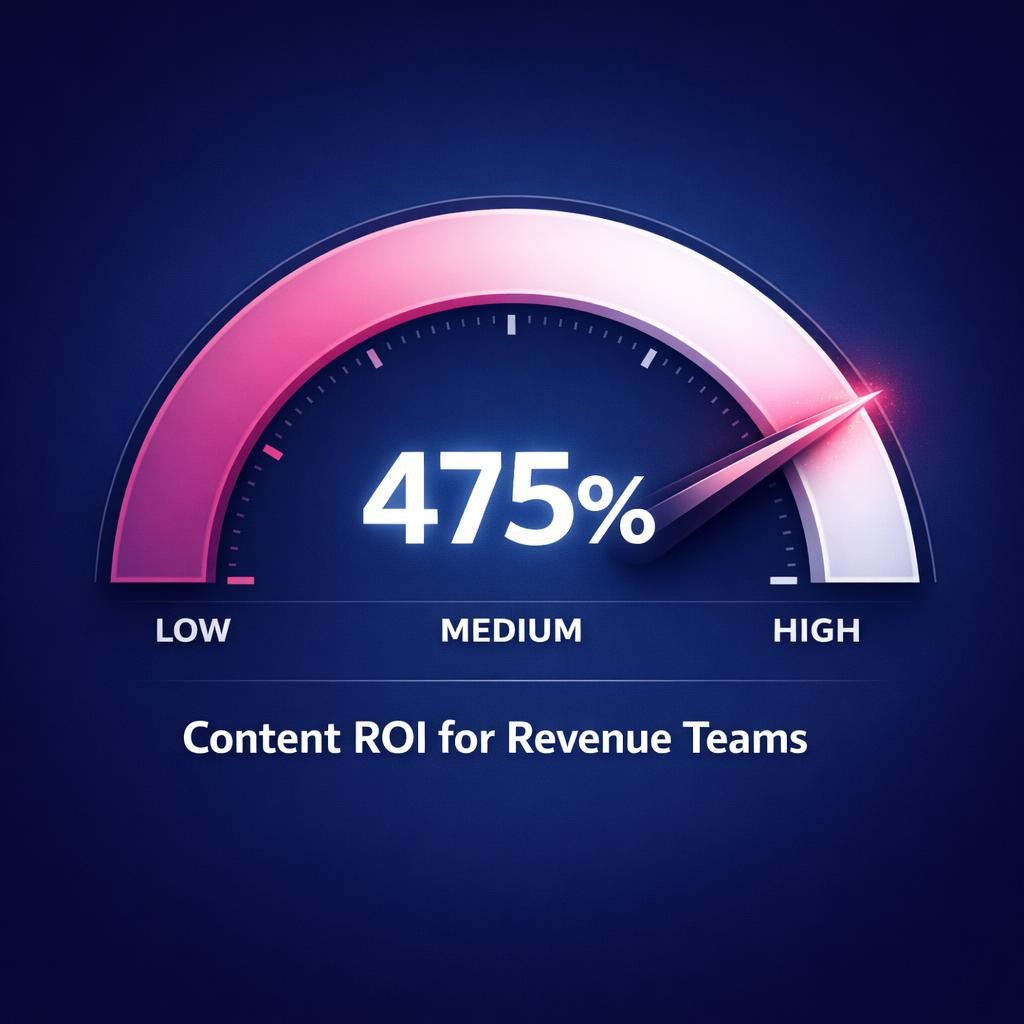 475%

LOW

MEDIUM

HIGH

Content ROI for Revenue Teams