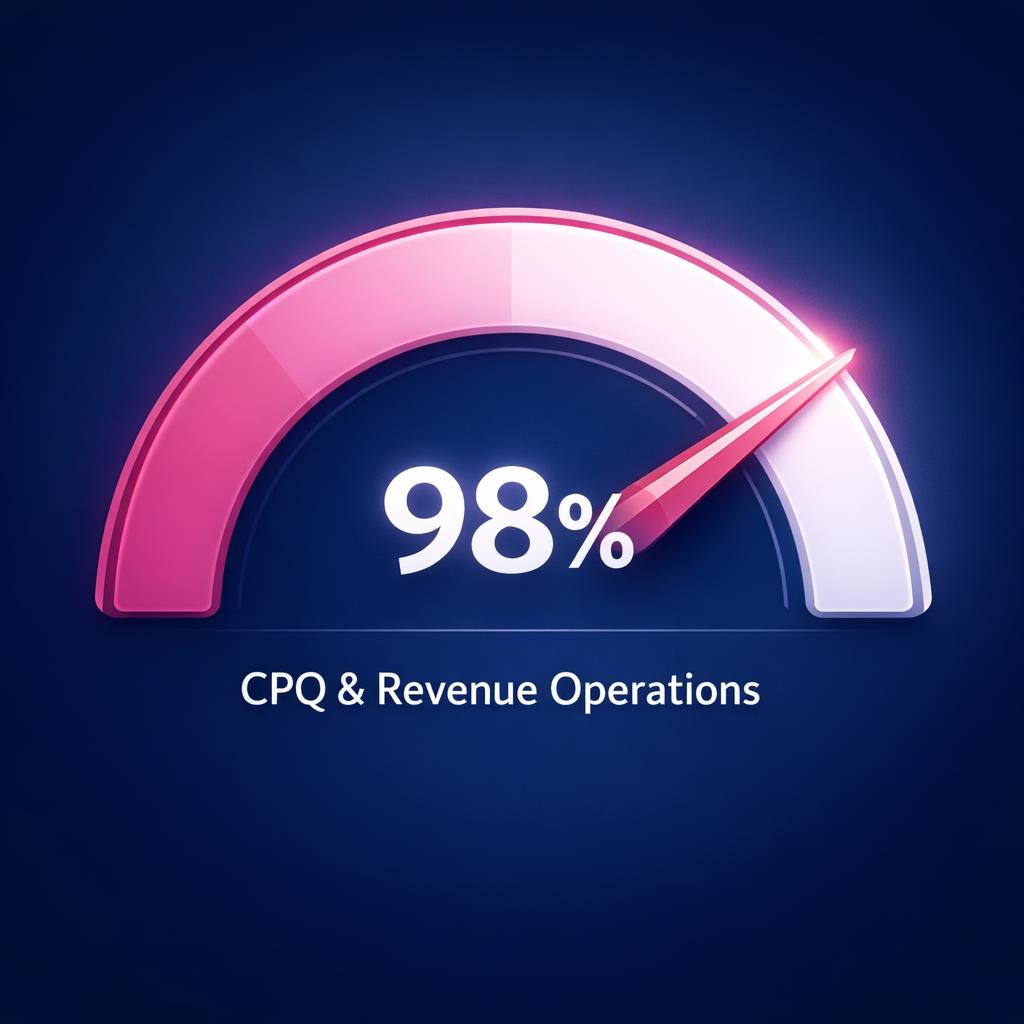 98%

CPQ & Revenue Operations