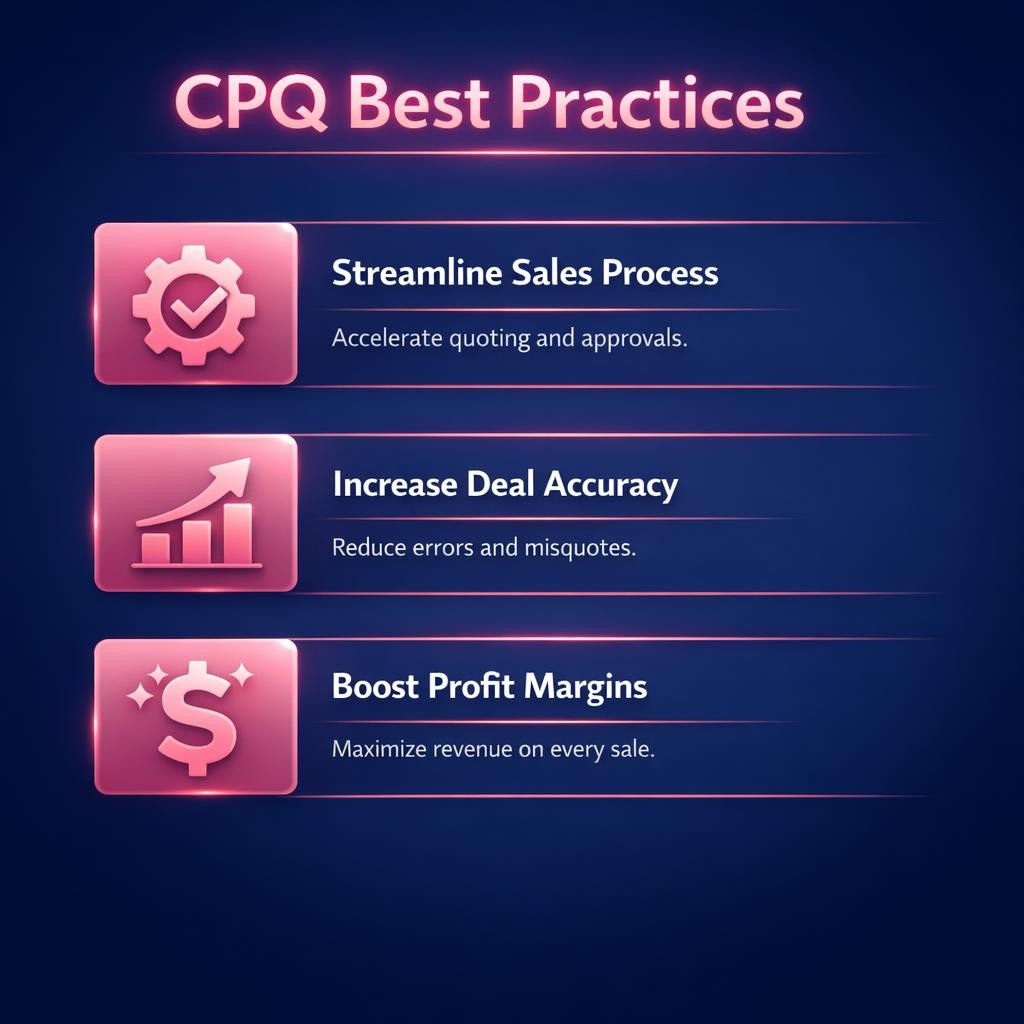 CPQ Best Practices

Streamline Sales Process

Accelerate quoting and approvals.

Increase Deal Accuracy

Reduce errors and misquotes.

Boost Profit Margins

Maximize revenue on every sale.