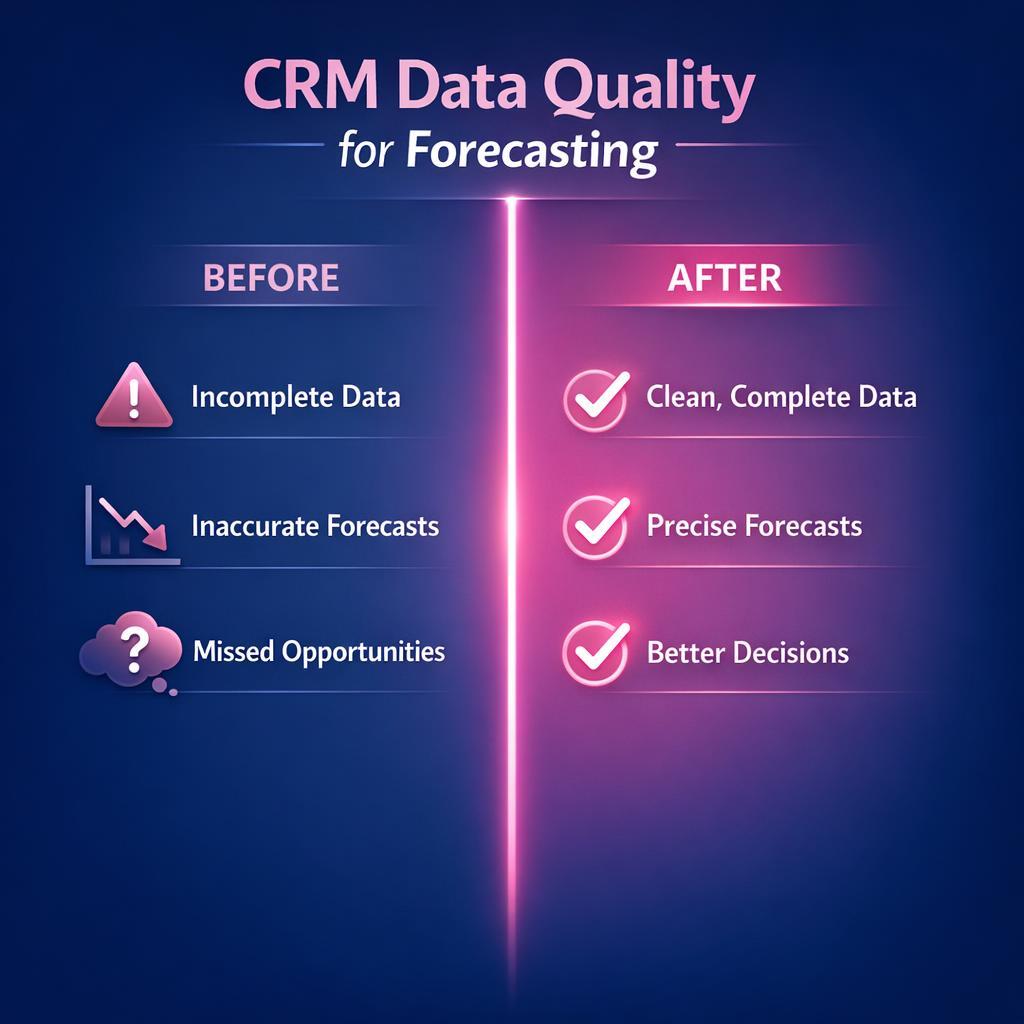 CRM Data Quality
for Forecasting

BEFORE

Incomplete Data

Inaccurate Forecasts

Missed Opportunities

AFTER

Clean, Complete Data

Precise Forecasts

Better Decisions