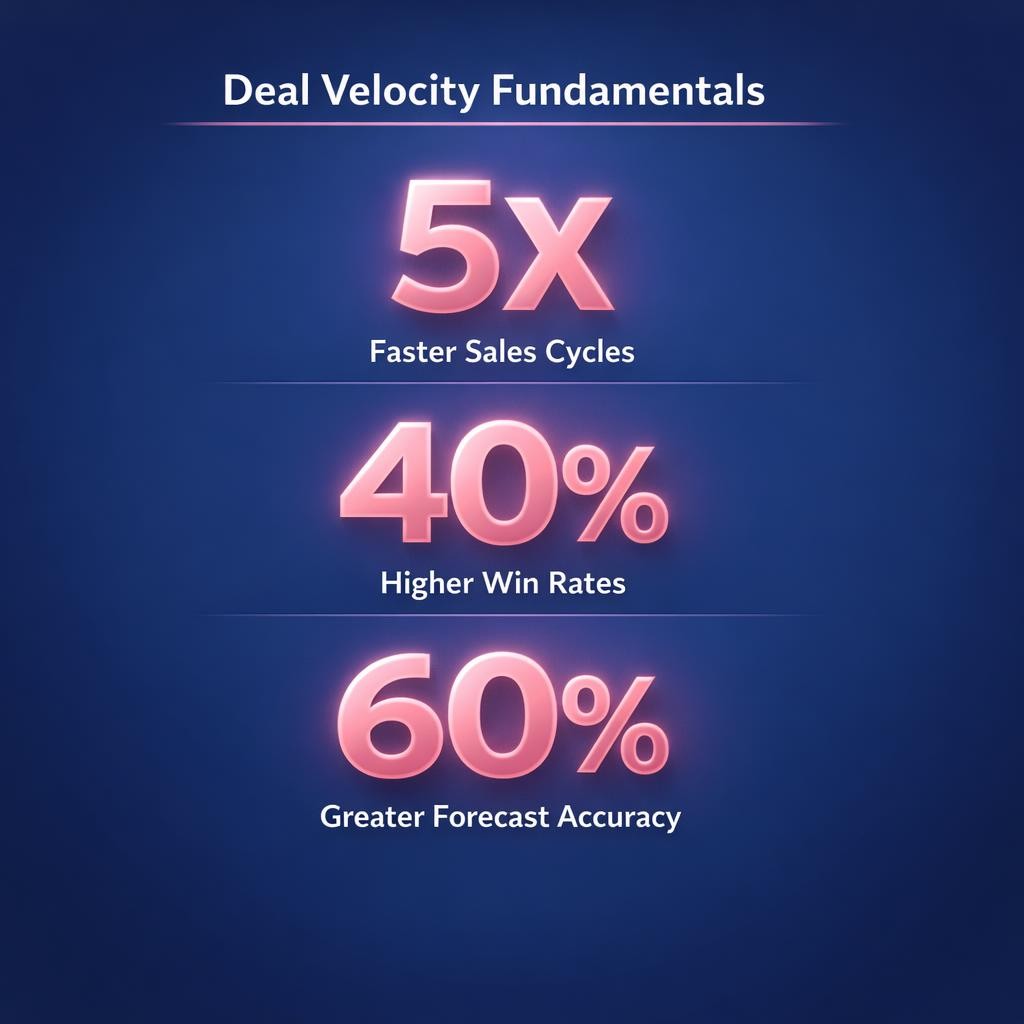 Deal Velocity Fundamentals

5X

Faster Sales Cycles

40%

Higher Win Rates

60%

Greater Forecast Accuracy