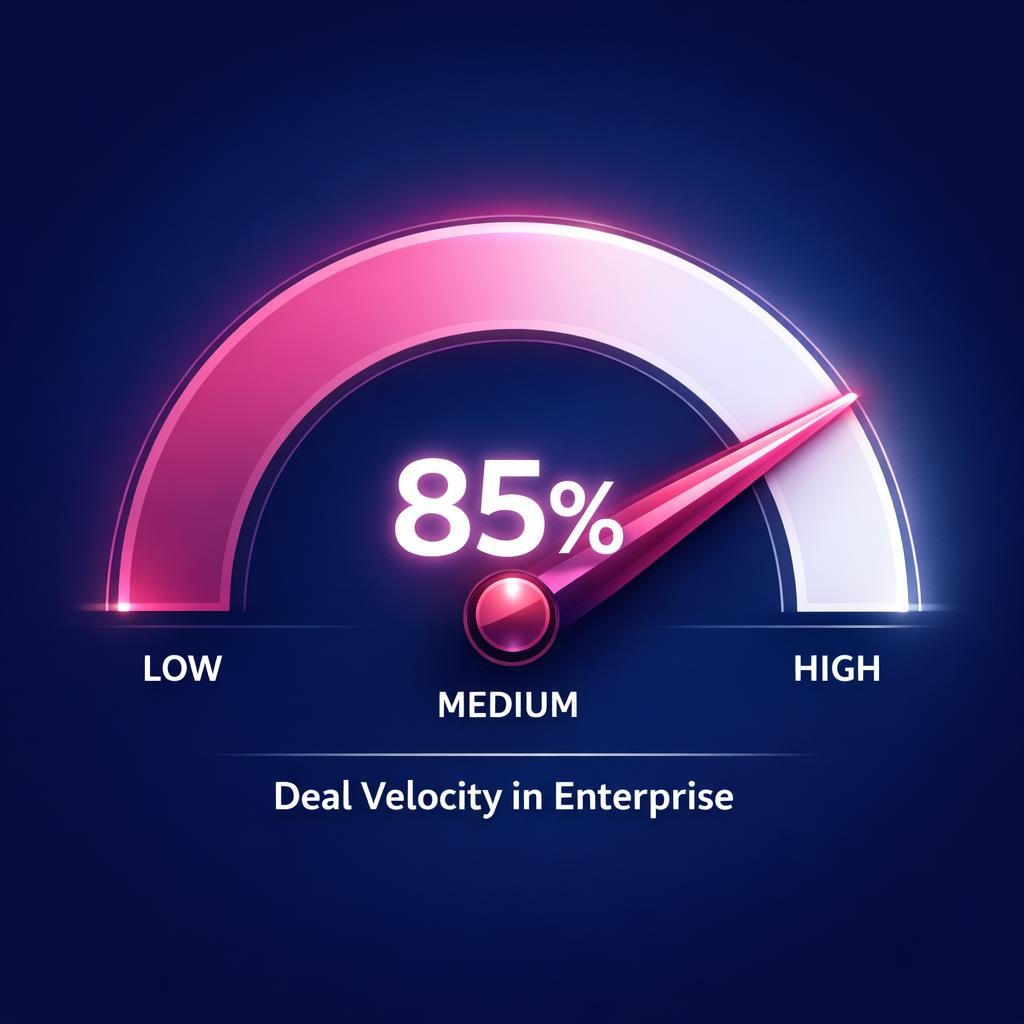 85%

LOW

MEDIUM

HIGH

Deal Velocity in Enterprise