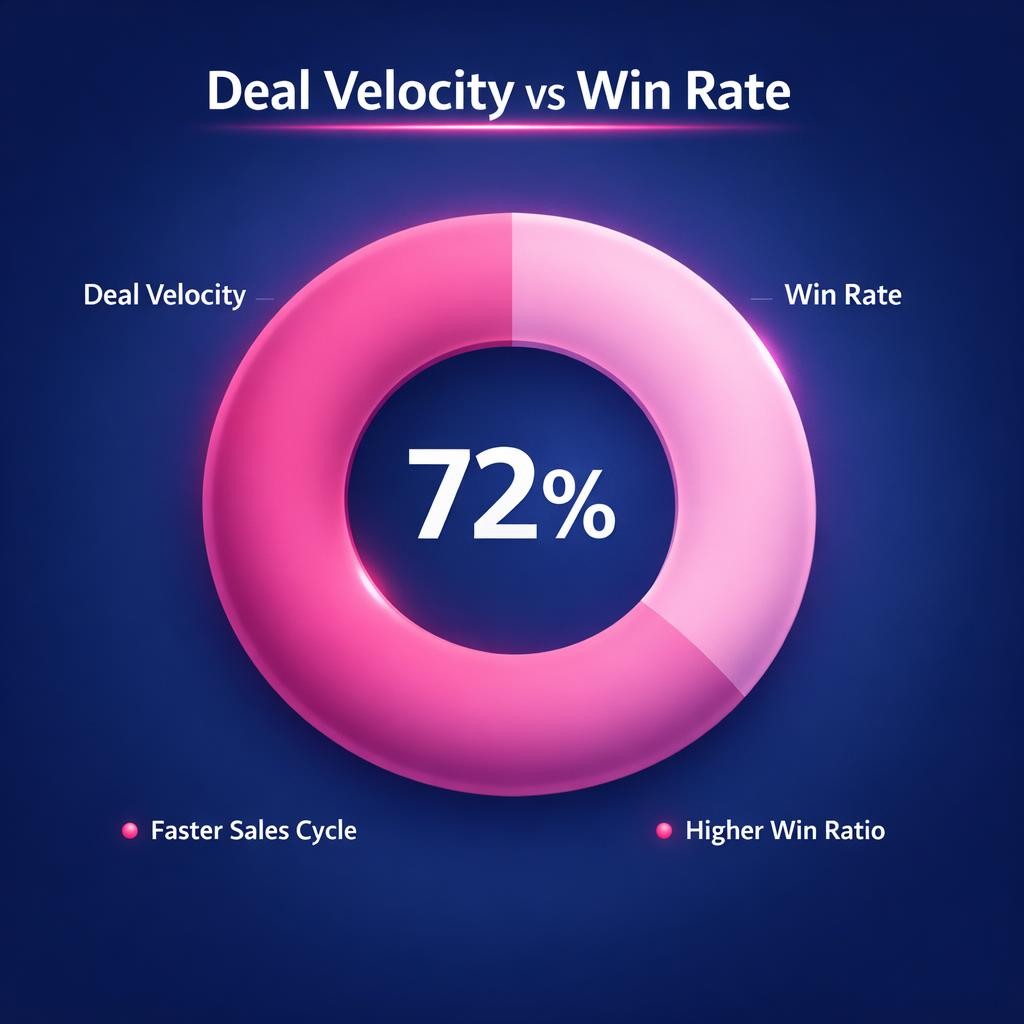 Deal Velocity vs Win Rate

Deal Velocity

Win Rate

72%

Faster Sales Cycle

Higher Win Ratio