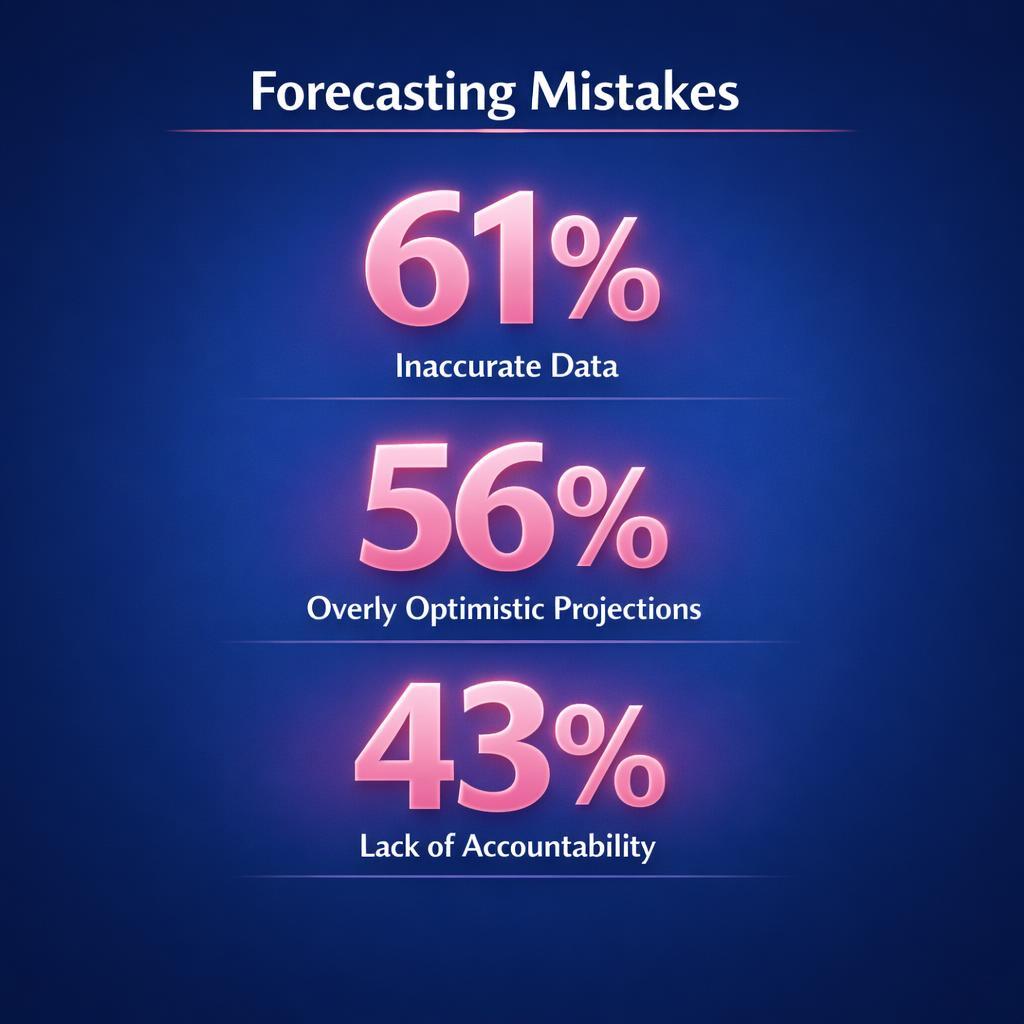 Forecasting Mistakes

61%

Inaccurate Data

56%

Overly Optimistic Projections

43%

Lack of Accountability