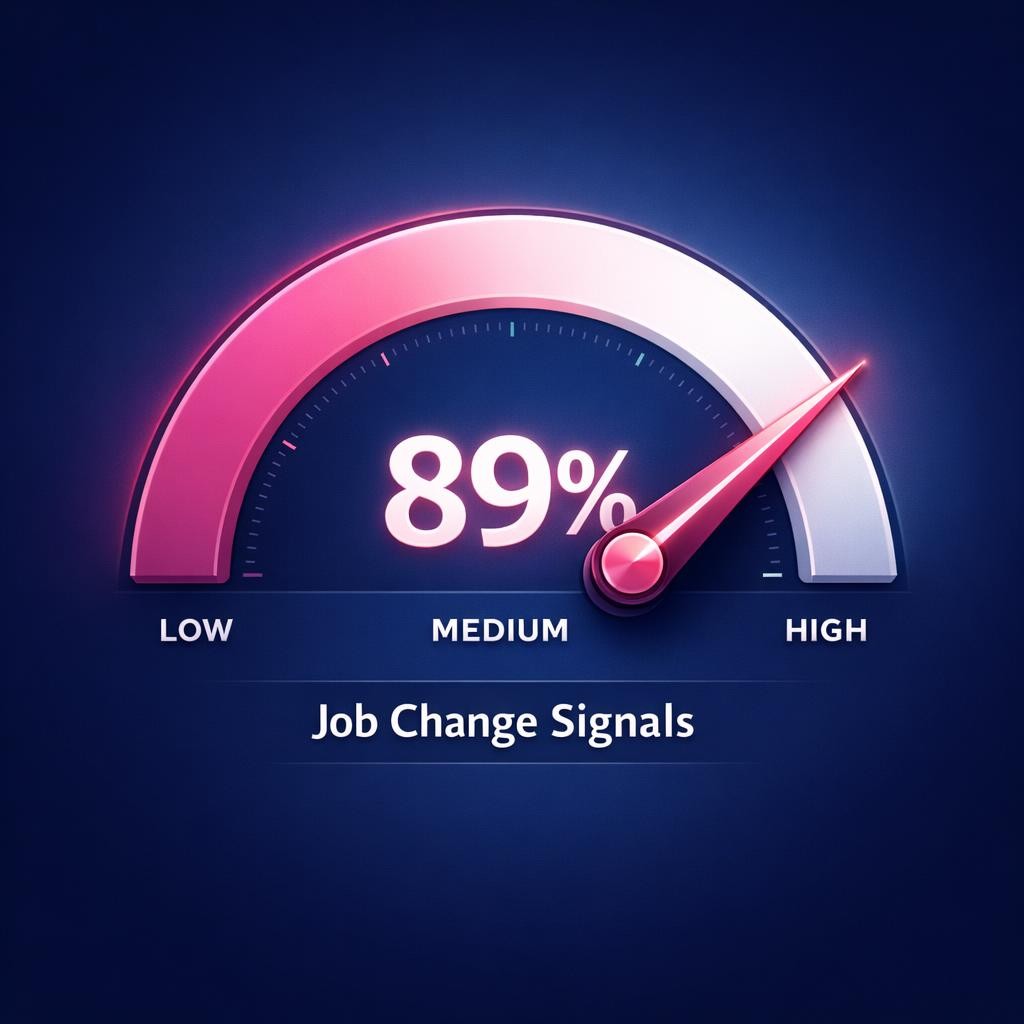 89%

LOW MEDIUM HIGH

Job Change Signals