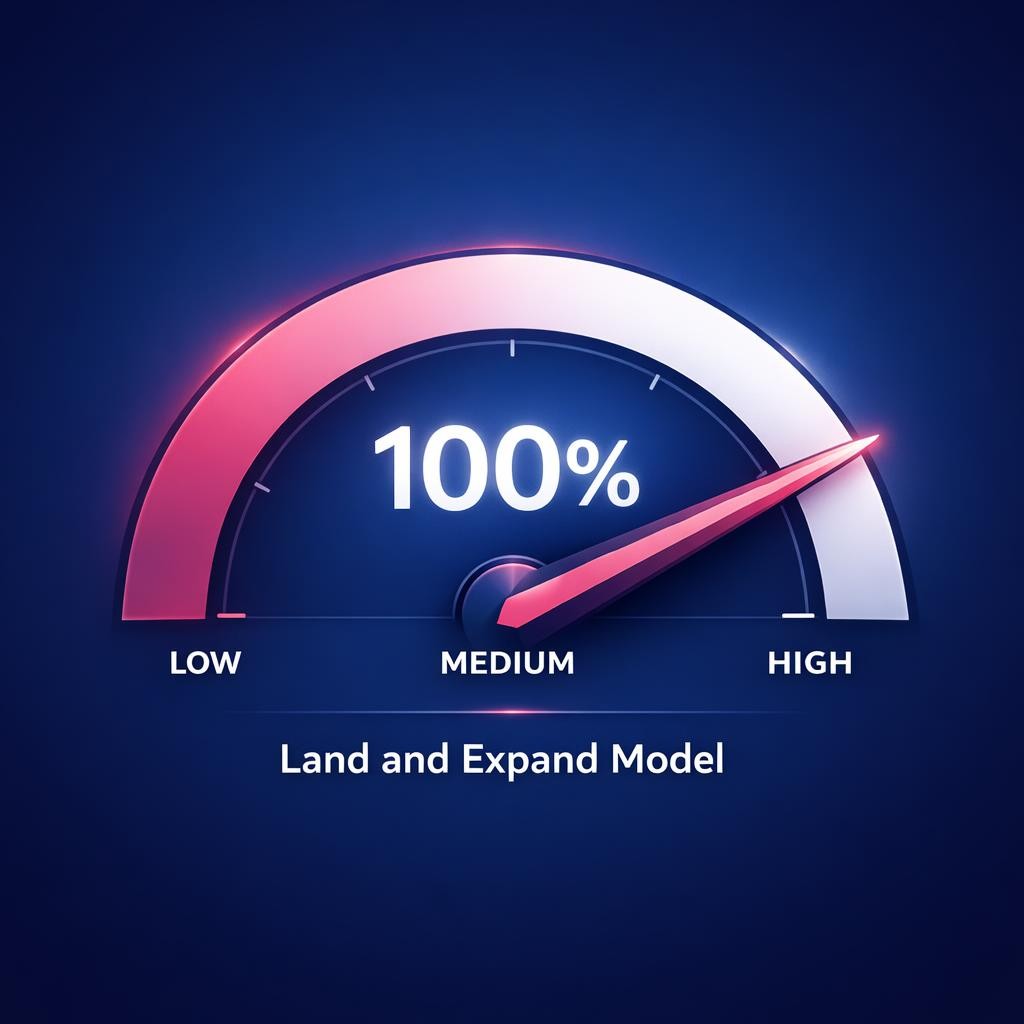 100%

LOW
MEDIUM
HIGH

Land and Expand Model