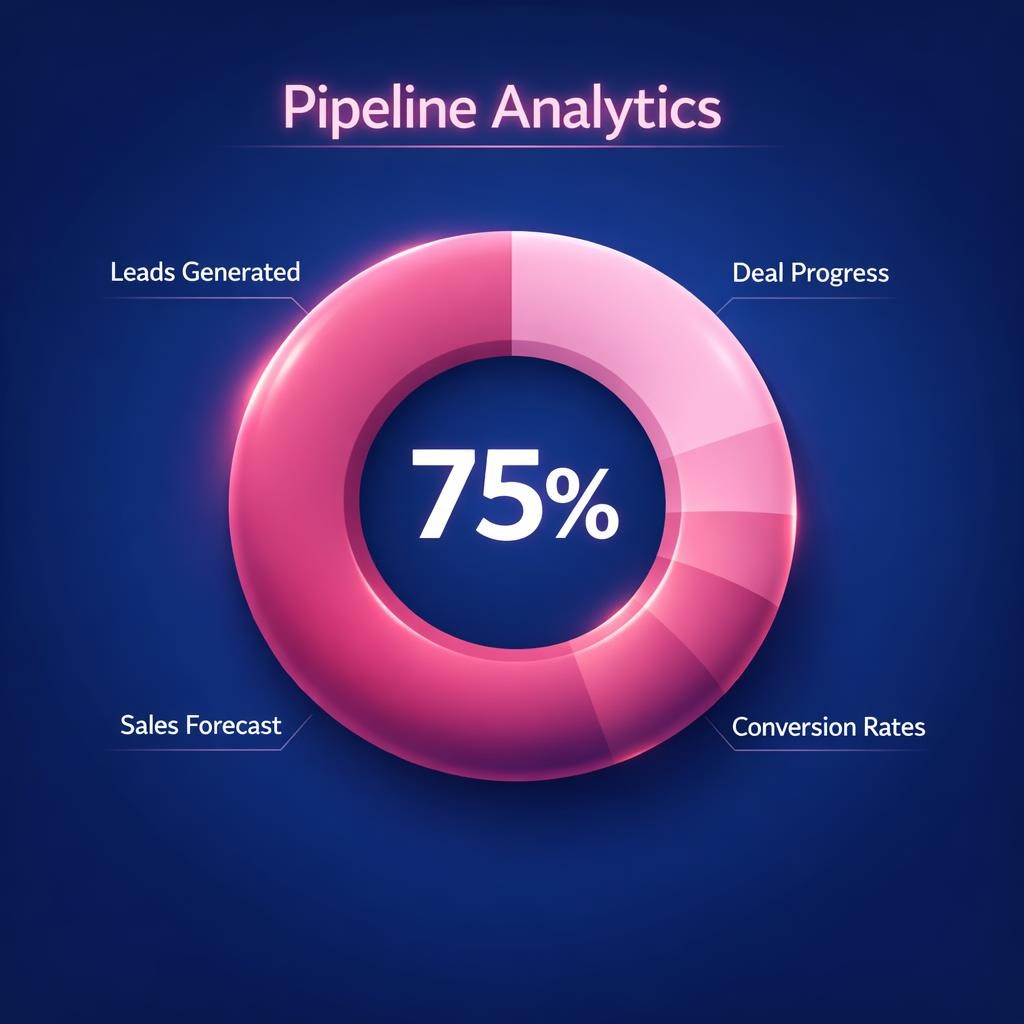 Pipeline Analytics

Leads Generated

Deal Progress

75%

Sales Forecast

Conversion Rates