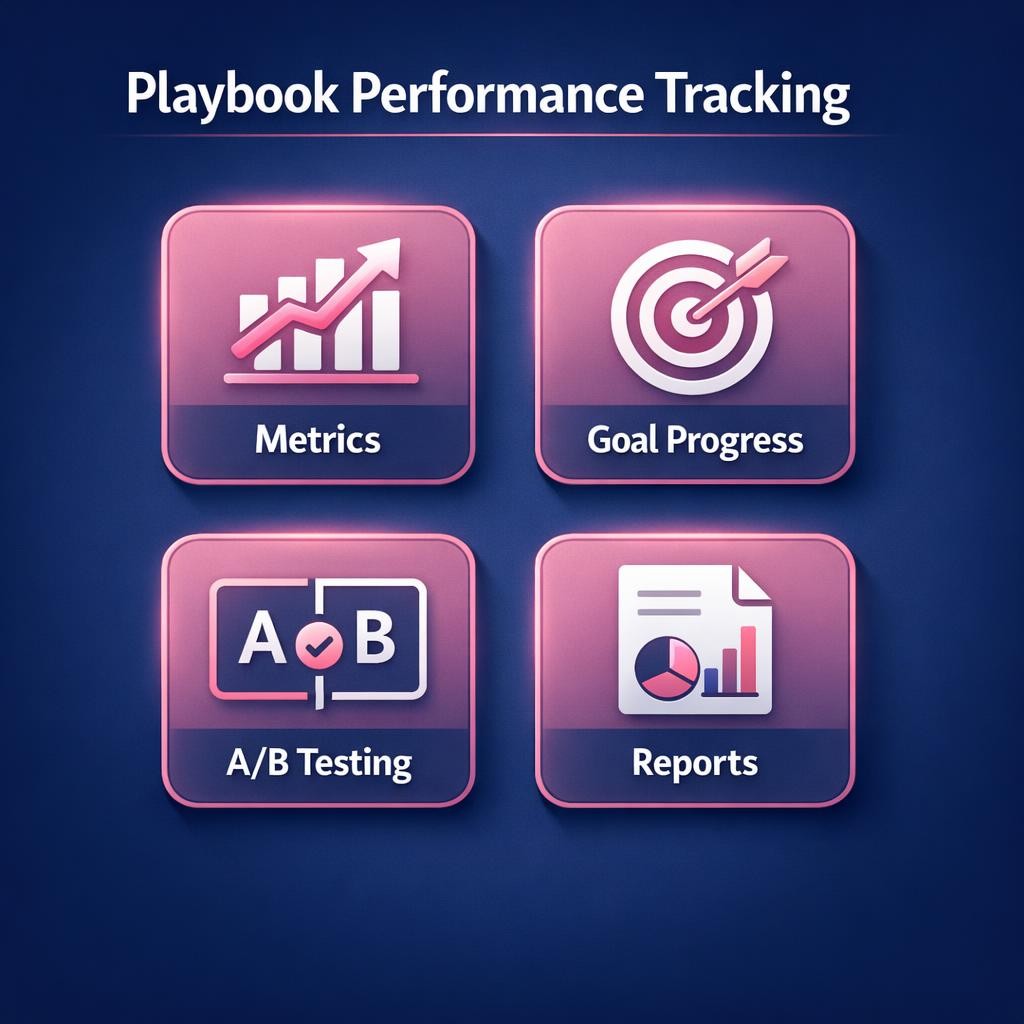 Playbook Performance Tracking

Metrics

Goal Progress

A B

A/B Testing

Reports