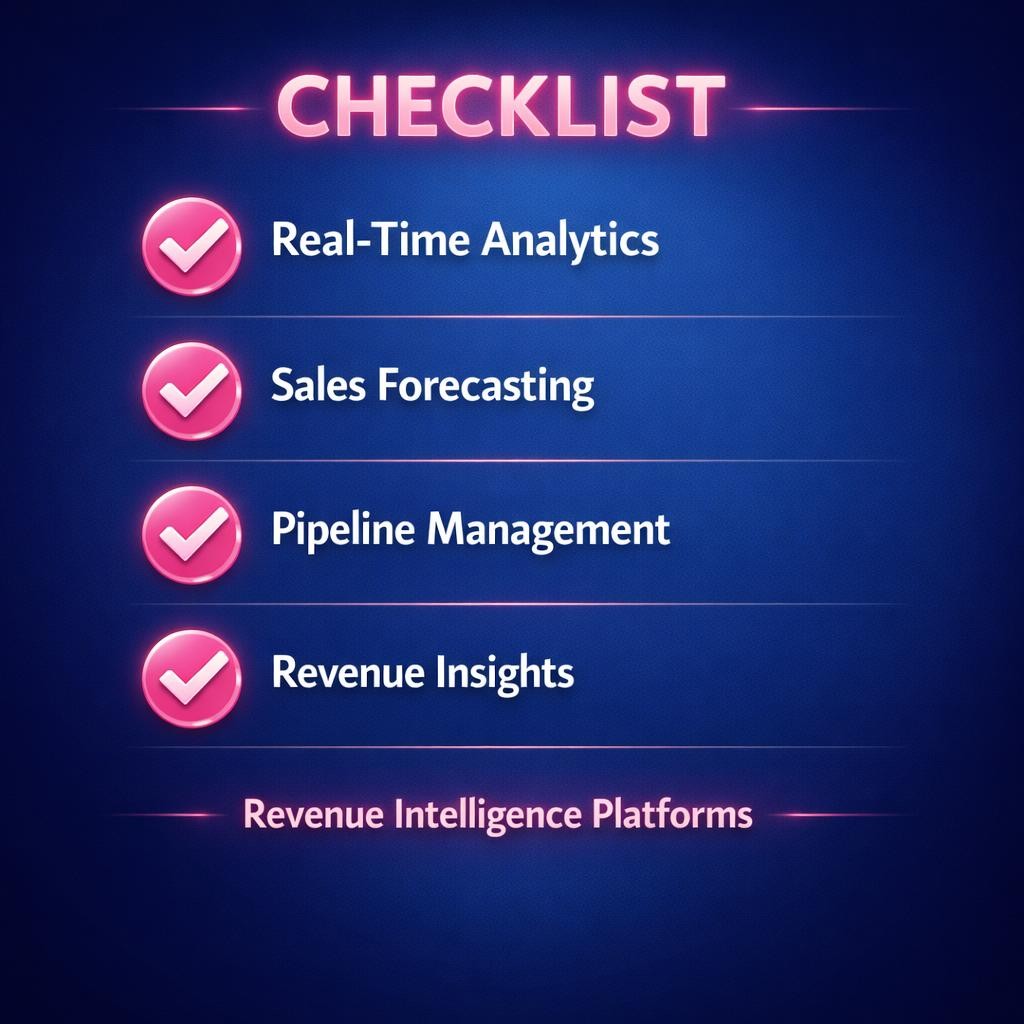 CHECKLIST

Real-Time Analytics

Sales Forecasting

Pipeline Management

Revenue Insights

Revenue Intelligence Platforms