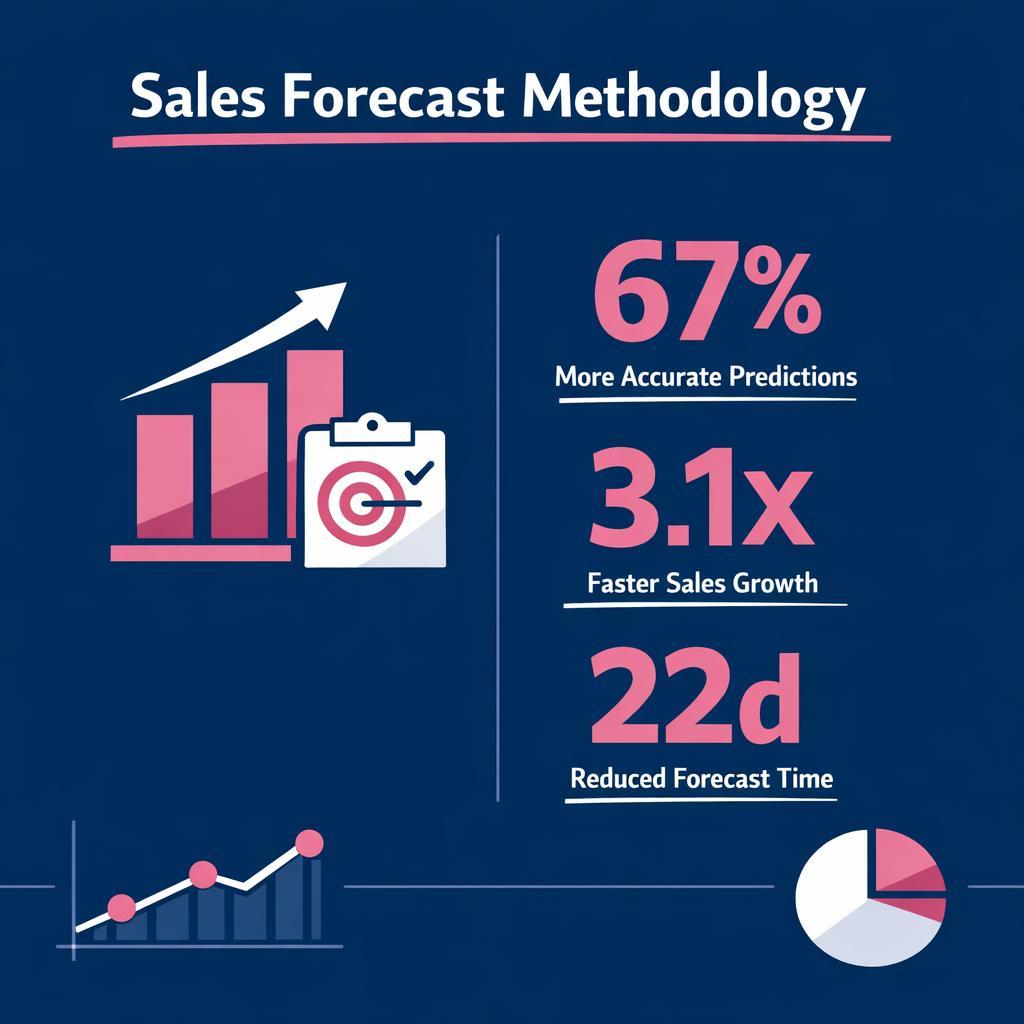 Sales Forecast Methodology

67%

More Accurate Predictions

3.1x

Faster Sales Growth

22d

Reduced Forecast Time