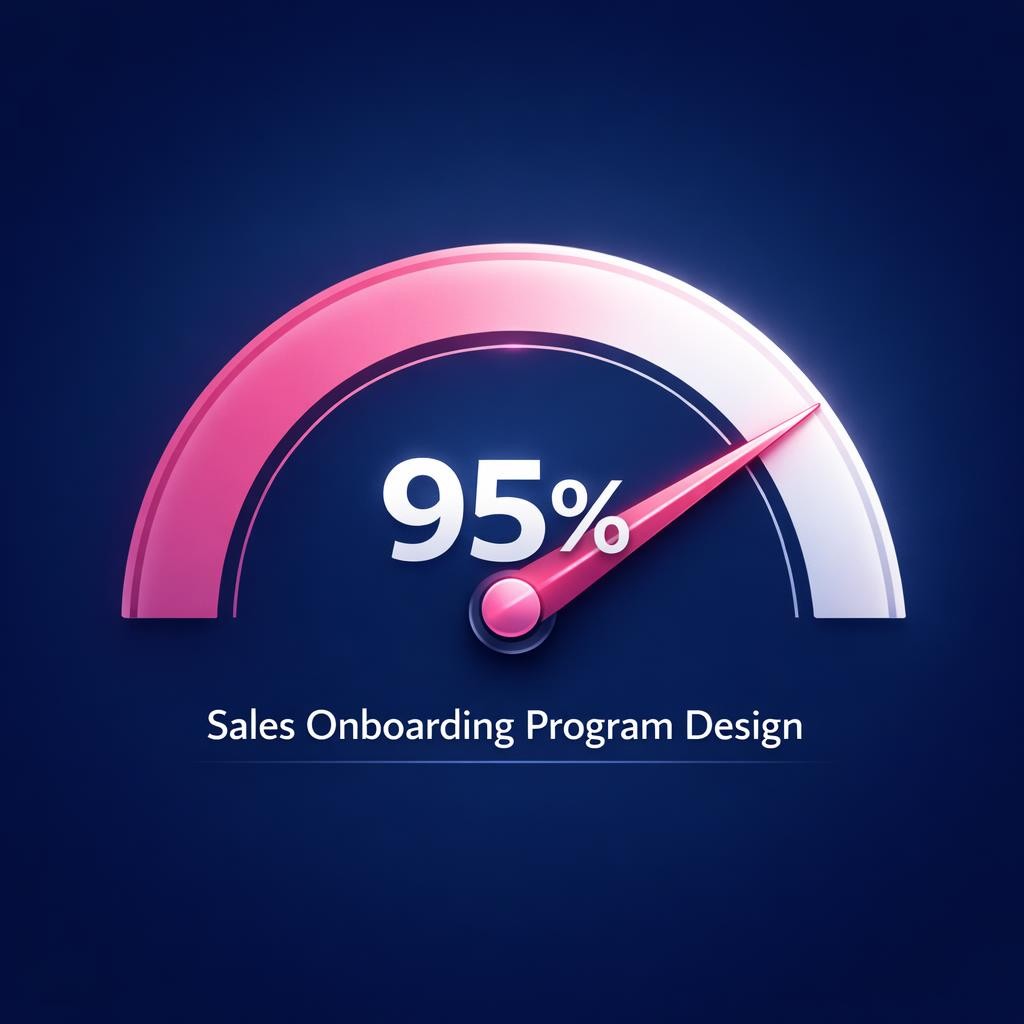 95%

Sales Onboarding Program Design