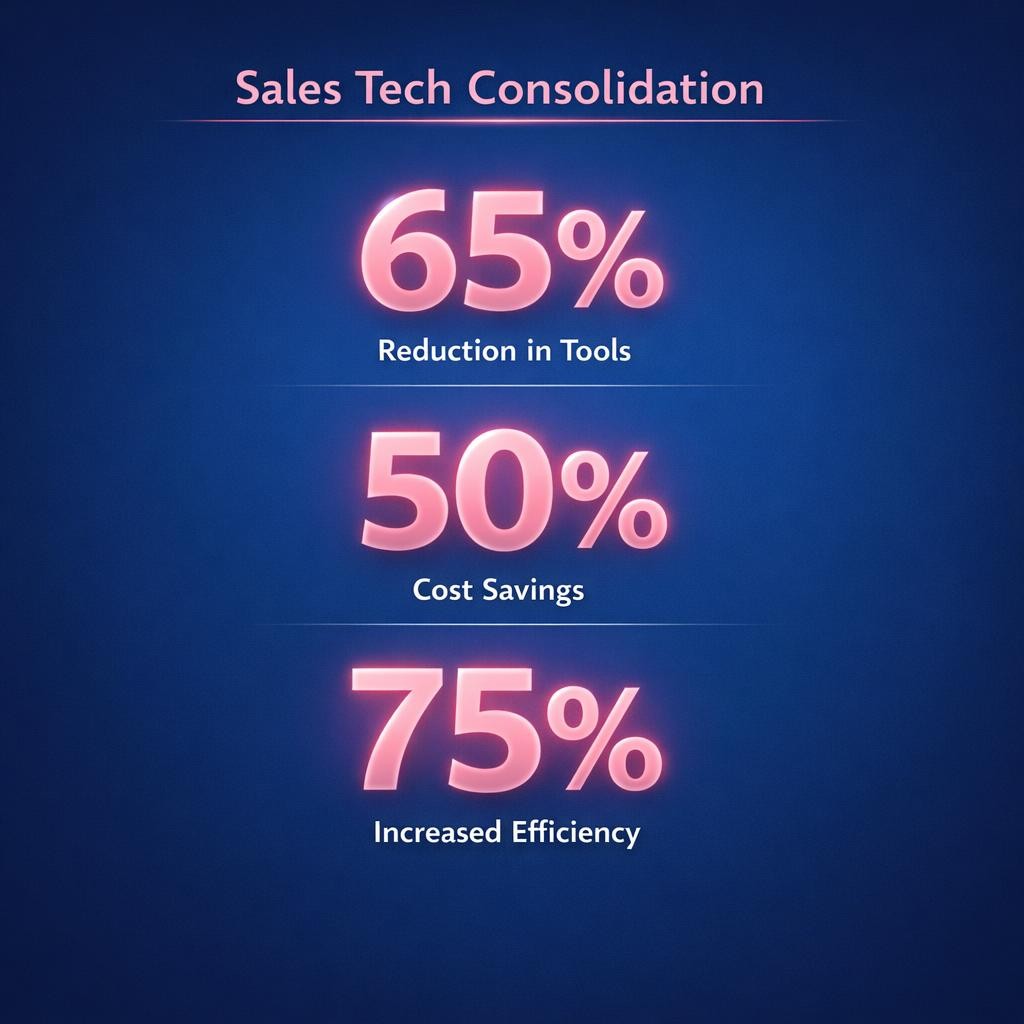 Sales Tech Consolidation

65%
Reduction in Tools

50%
Cost Savings

75%
Increased Efficiency