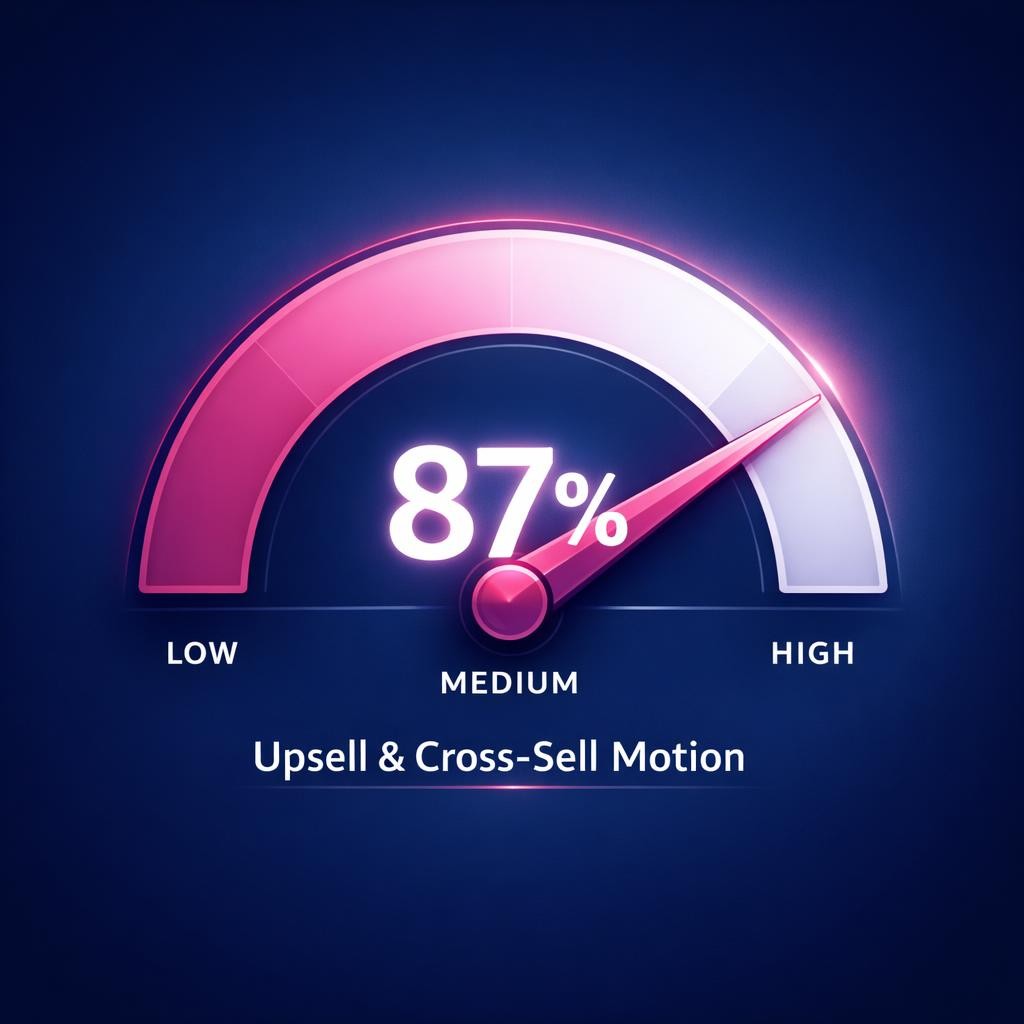 87%

LOW

MEDIUM

HIGH

Upsell & Cross-Sell Motion