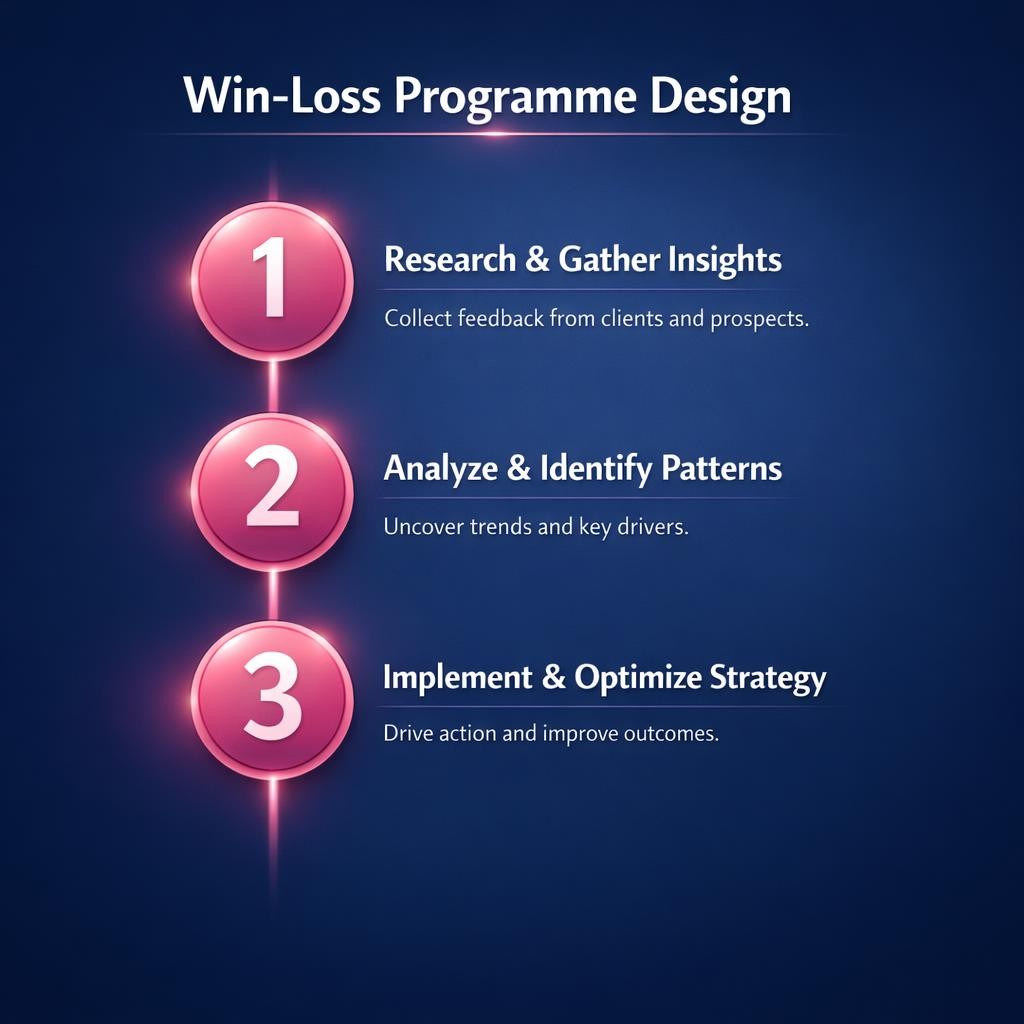 Win-Loss Programme Design

1

Research & Gather Insights

Collect feedback from clients and prospects.

2

Analyze & Identify Patterns

Uncover trends and key drivers.

3

Implement & Optimize Strategy

Drive action and improve outcomes.