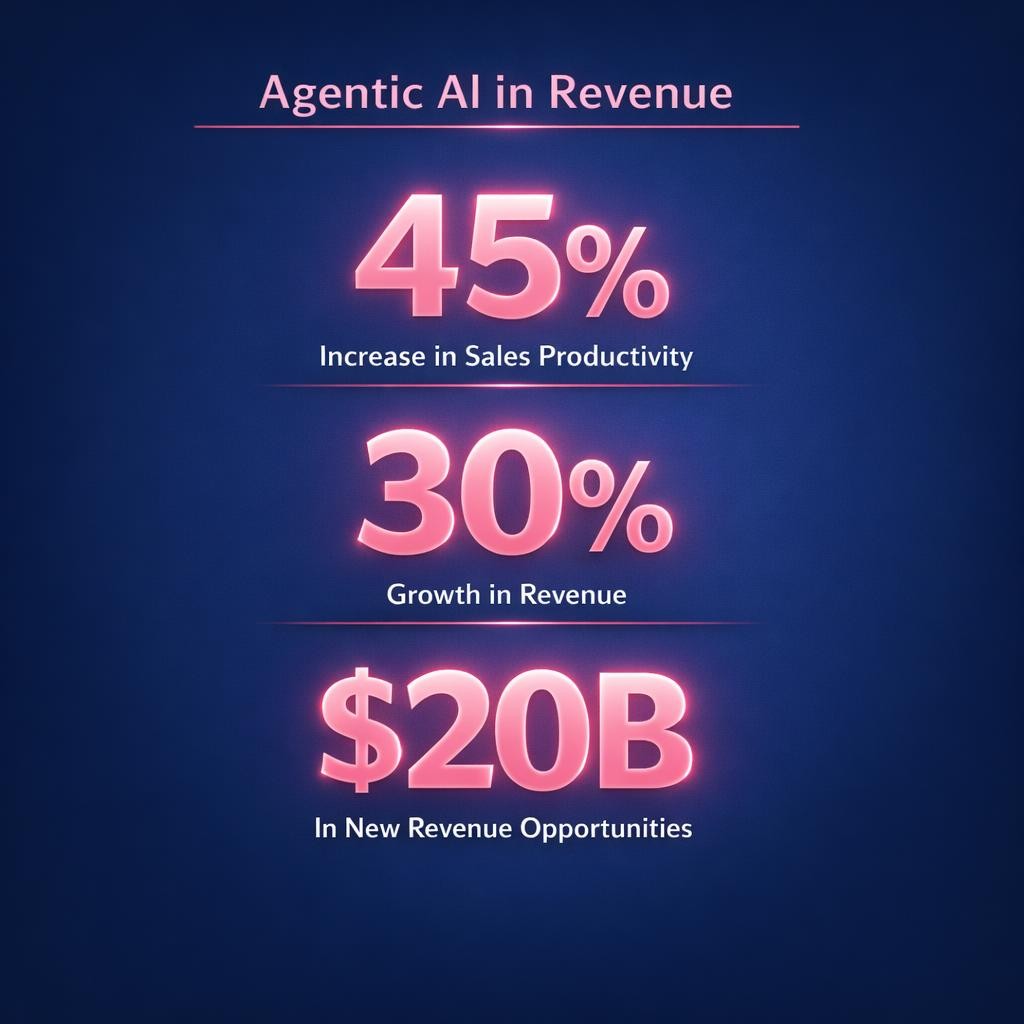 Agentic AI in Revenue

45%

Increase in Sales Productivity

30%

Growth in Revenue

\$20B

In New Revenue Opportunities