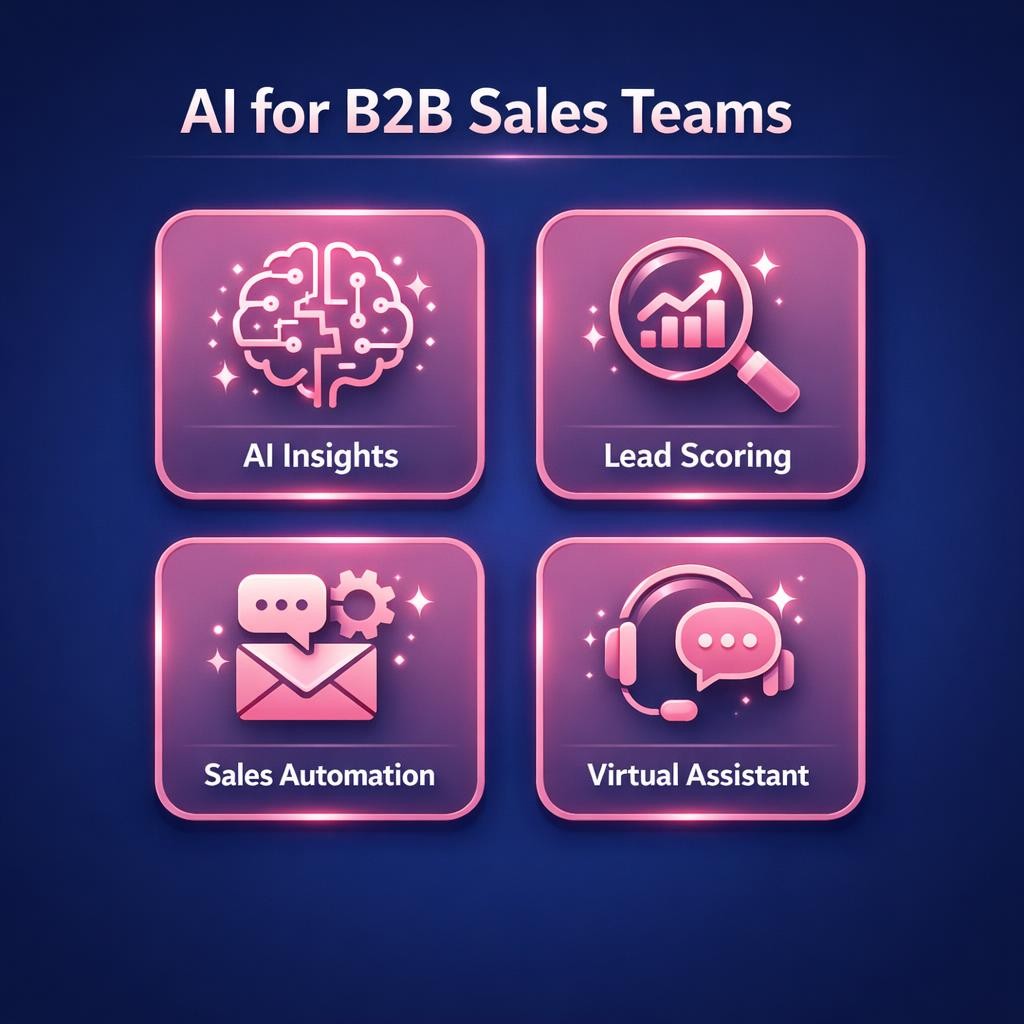 AI for B2B Sales Teams

AI Insights

Lead Scoring

Sales Automation

Virtual Assistant