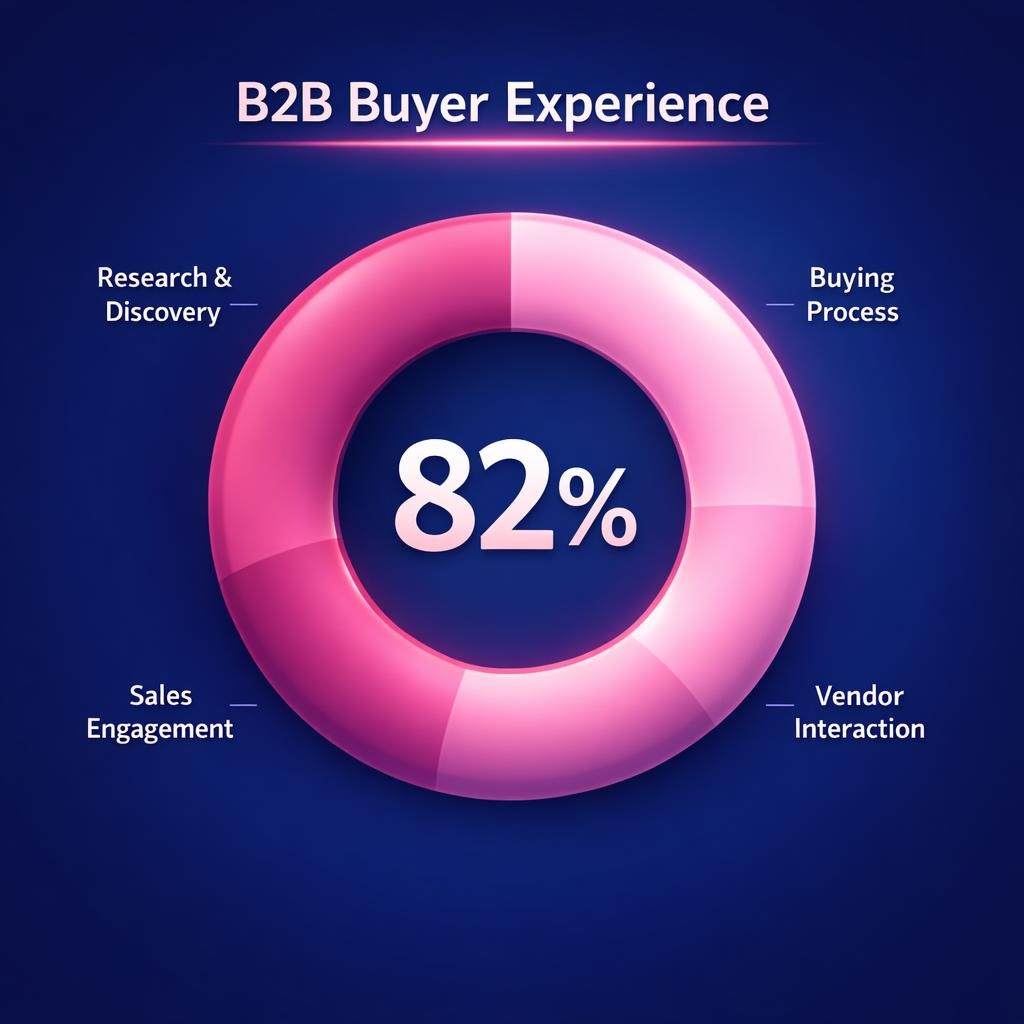 B2B Buyer Experience

Research & Discovery

Buying Process

82%

Sales Engagement

Vendor Interaction