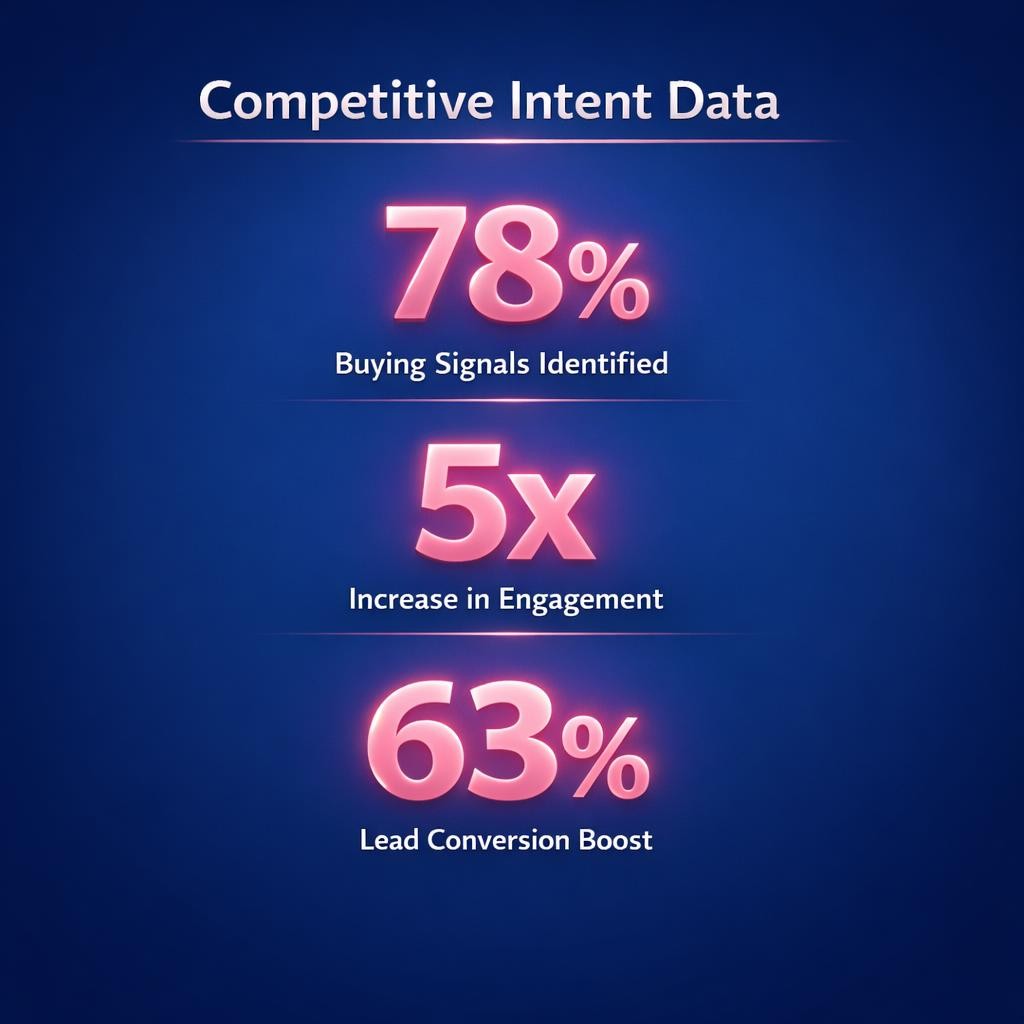 Competitive Intent Data

78%

Buying Signals Identified

5x

Increase in Engagement

63%

Lead Conversion Boost