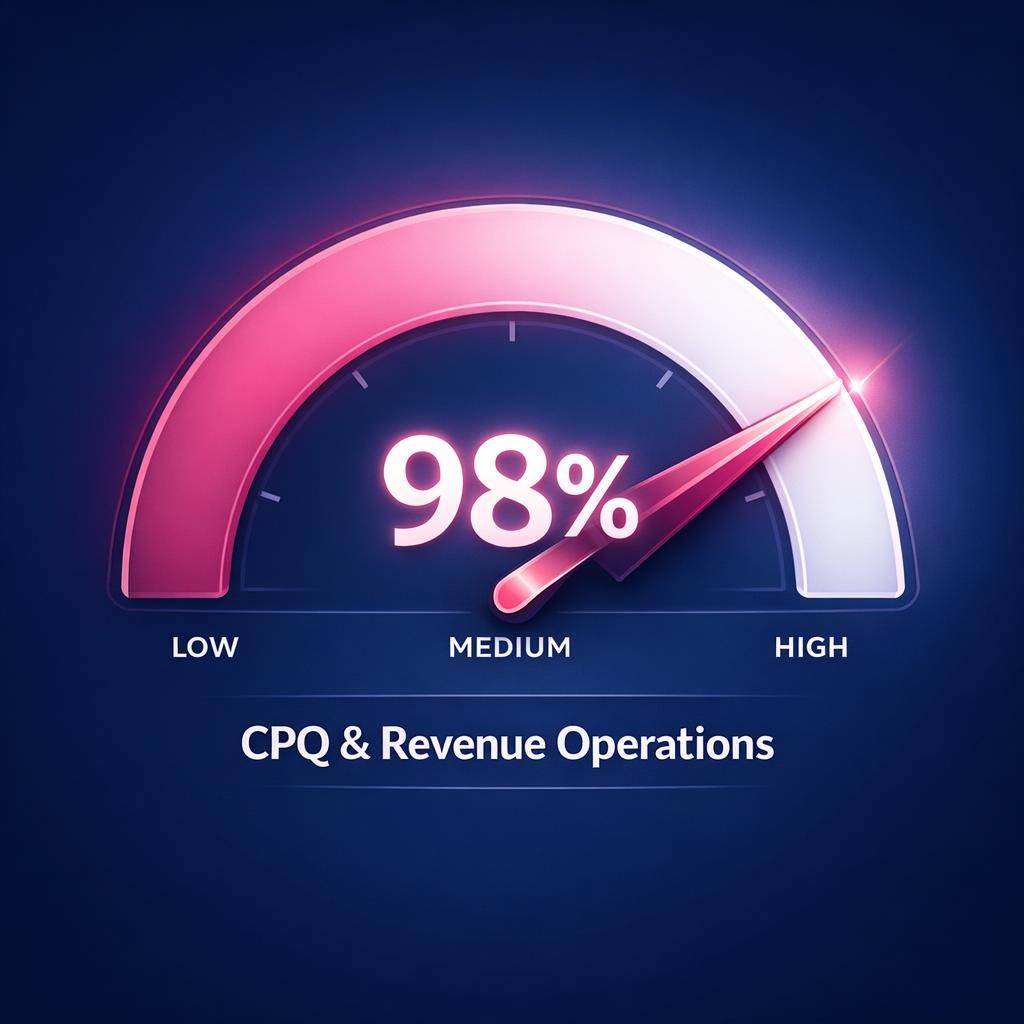 98%

LOW
MEDIUM
HIGH

CPQ & Revenue Operations