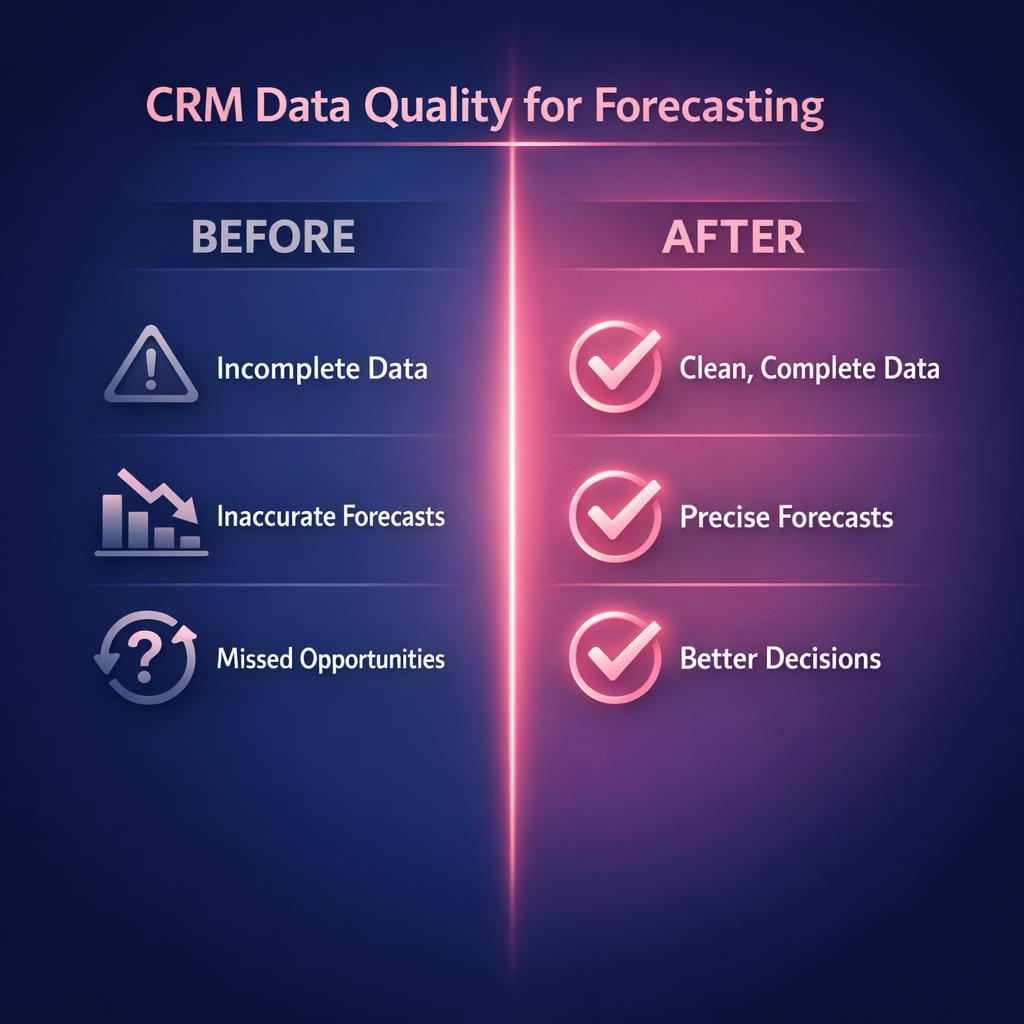 CRM Data Quality for Forecasting

BEFORE

Incomplete Data

Inaccurate Forecasts

Missed Opportunities

AFTER

Clean, Complete Data

Precise Forecasts

Better Decisions