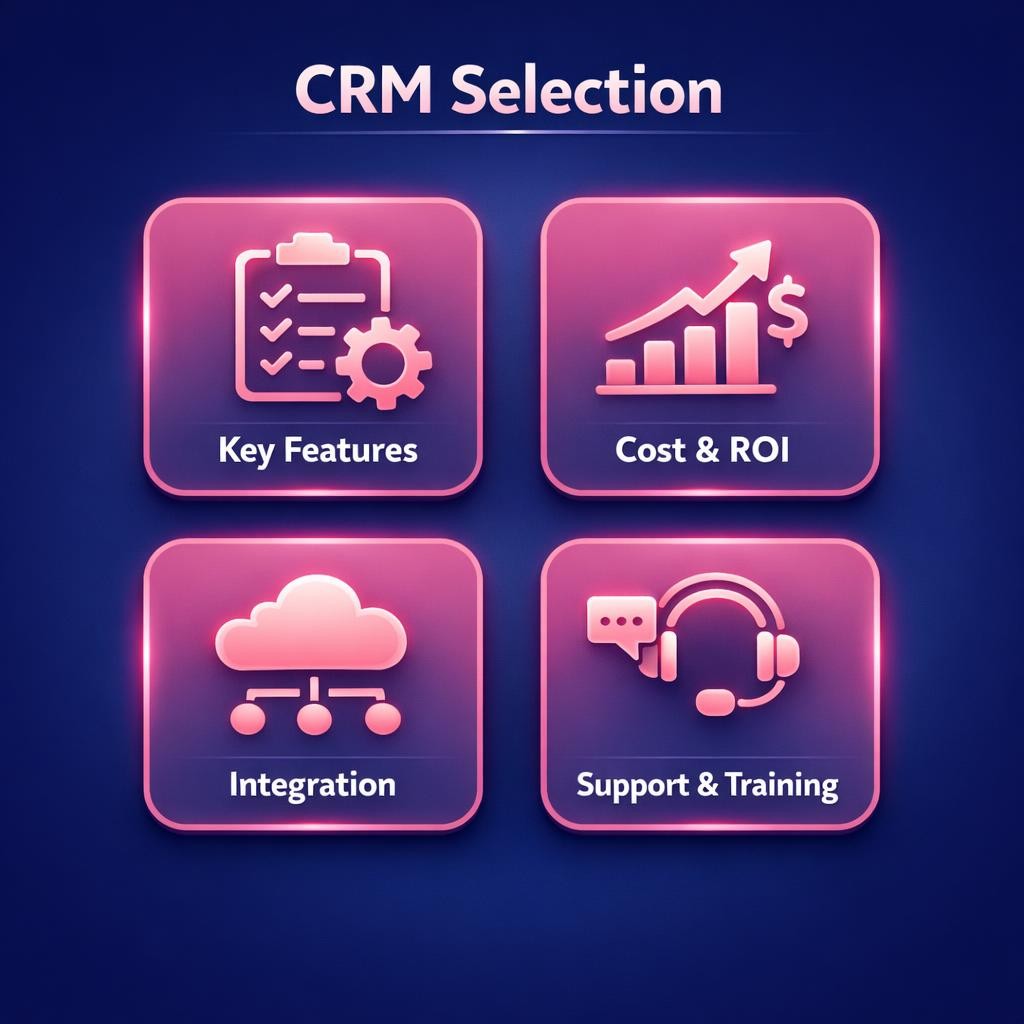 CRM Selection

Key Features

$

Cost & ROI

Integration

Support & Training