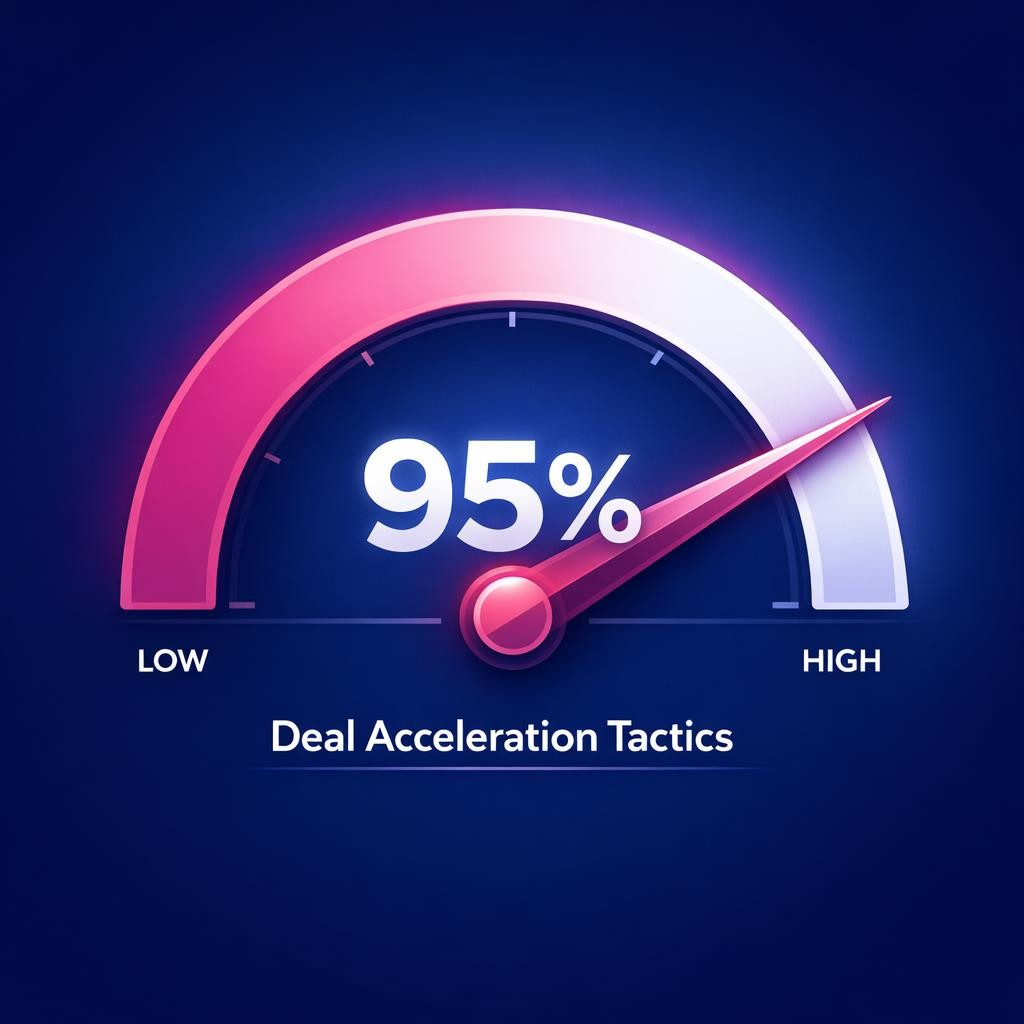 95%

LOW

HIGH

Deal Acceleration Tactics