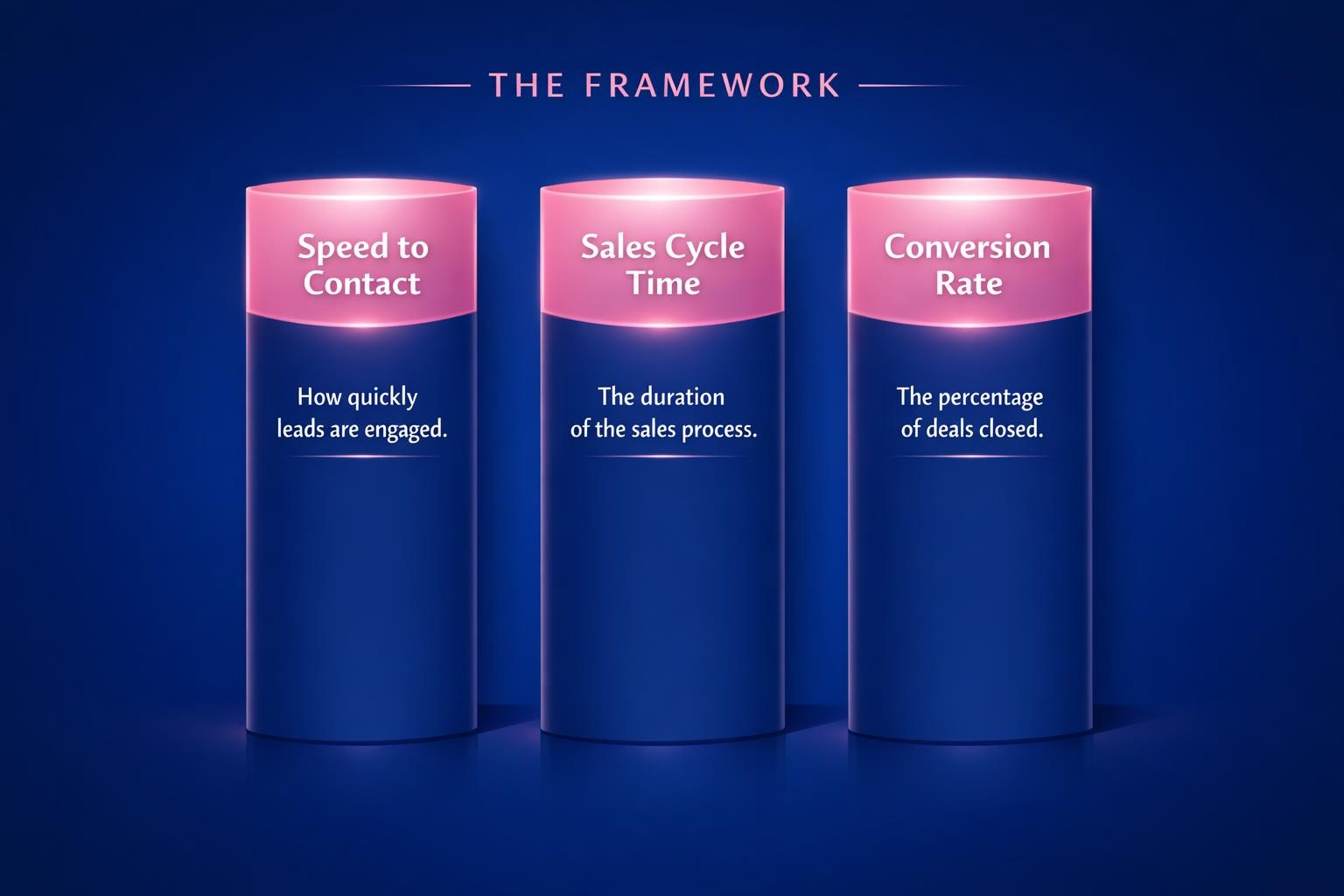 THE FRAMEWORK

Speed to Contact

How quickly leads are engaged.

Sales Cycle Time

The duration of the sales process.

Conversion Rate

The percentage of deals closed.