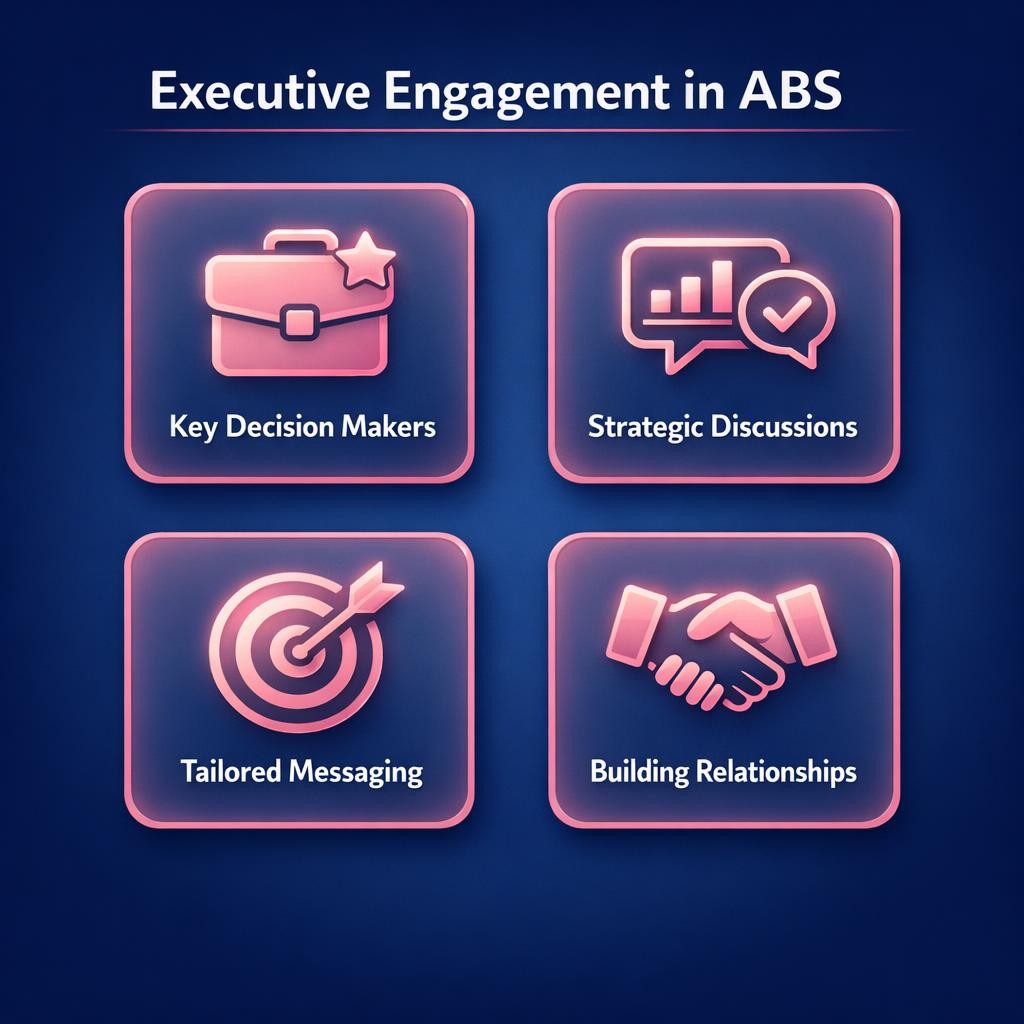 Executive Engagement in ABS

Key Decision Makers

Strategic Discussions

Tailored Messaging

Building Relationships