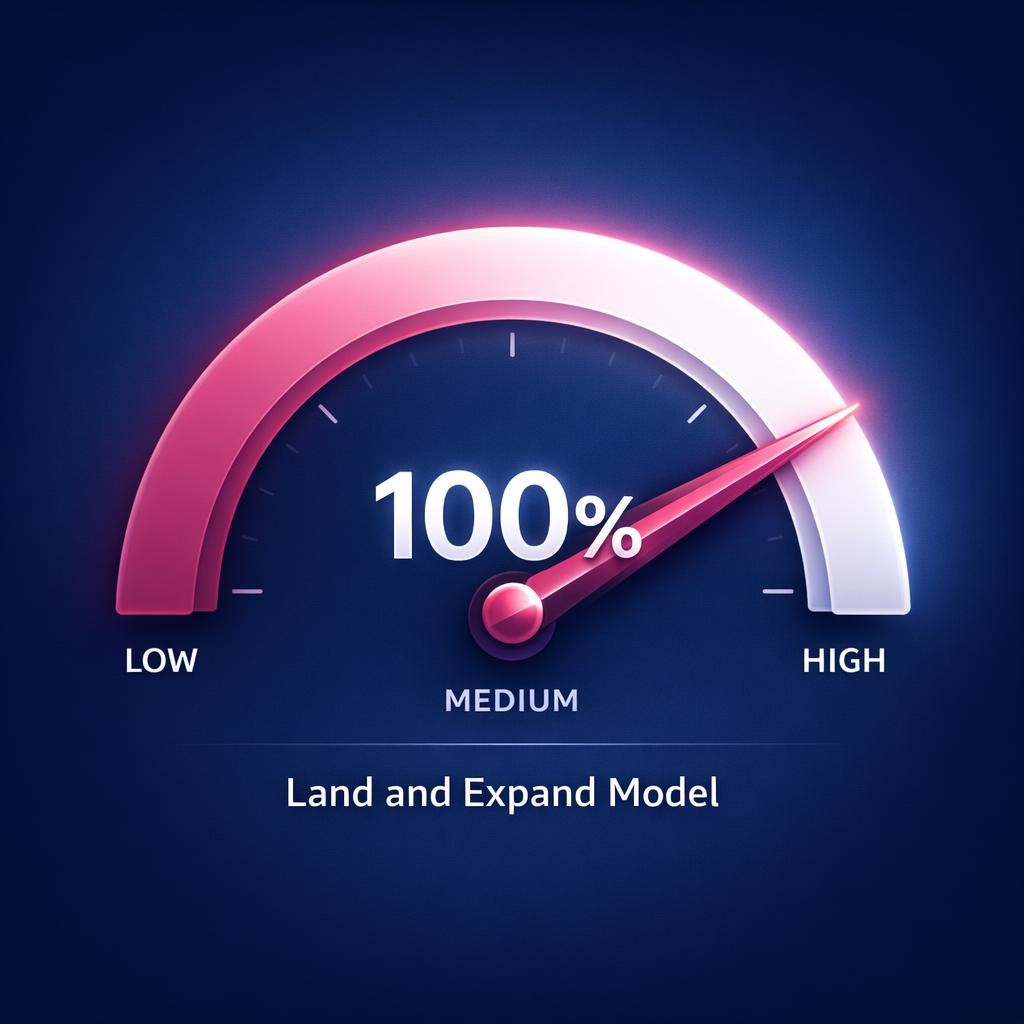 100%

LOW

MEDIUM

HIGH

Land and Expand Model