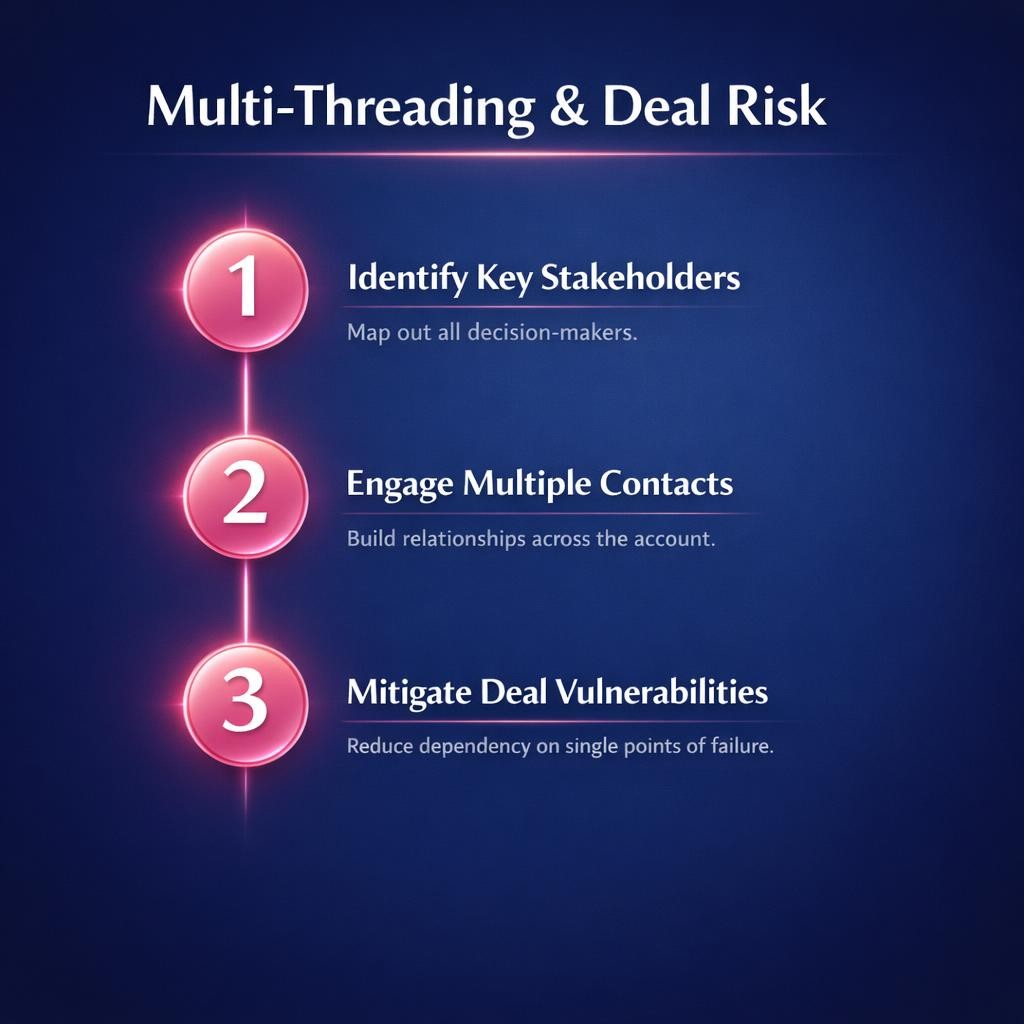 Multi-Threading & Deal Risk

1

Identify Key Stakeholders

Map out all decision-makers.

2

Engage Multiple Contacts

Build relationships across the account.

3

Mitigate Deal Vulnerabilities

Reduce dependency on single points of failure.