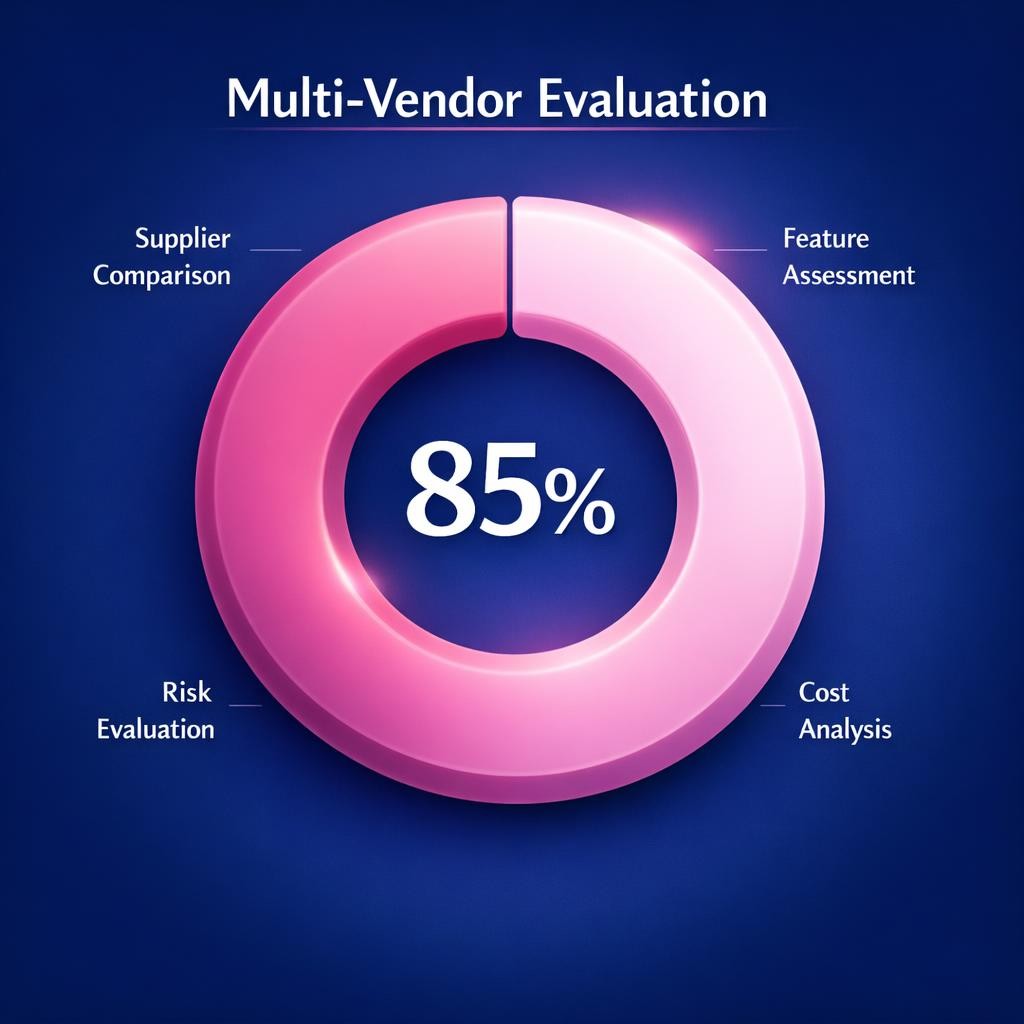 Multi-Vendor Evaluation

Supplier Comparison

Feature Assessment

85%

Risk Evaluation

Cost Analysis