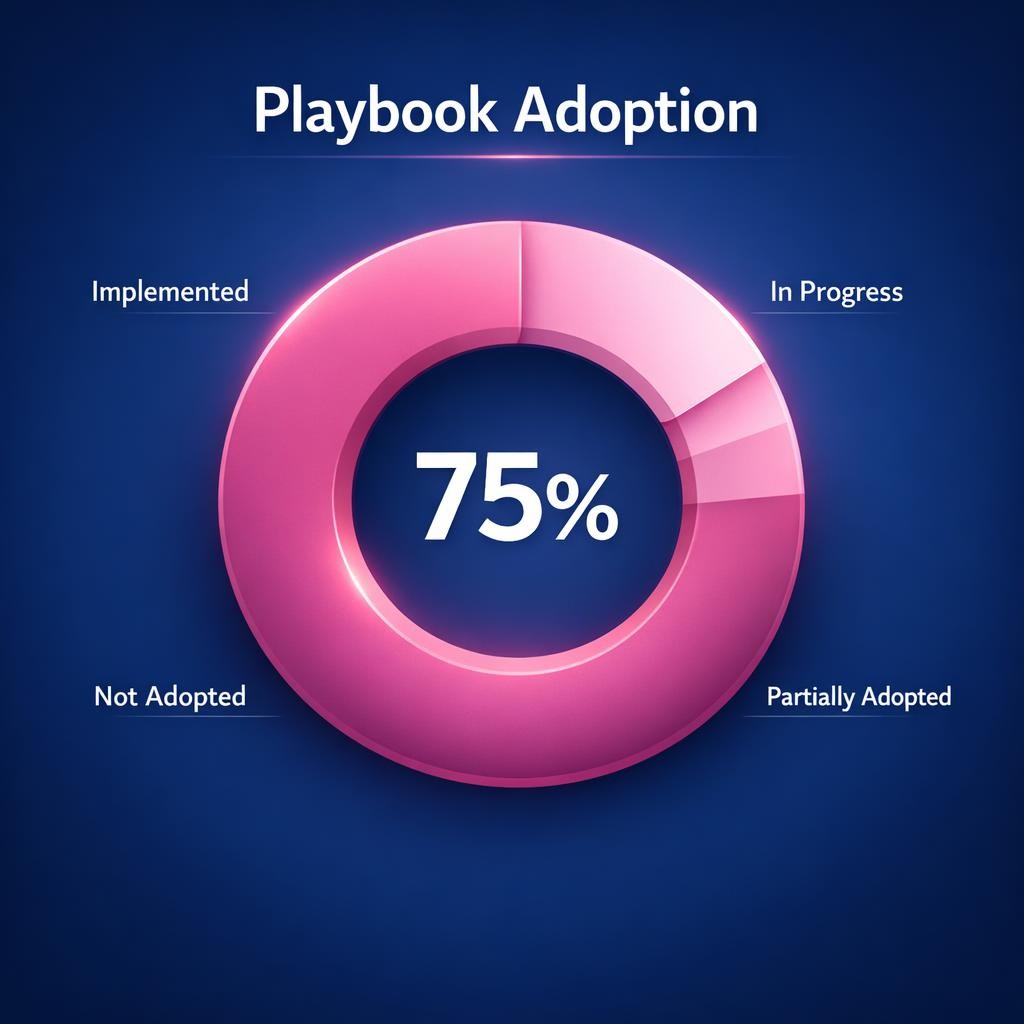 Playbook Adoption

Implemented

In Progress

75%

Not Adopted

Partially Adopted