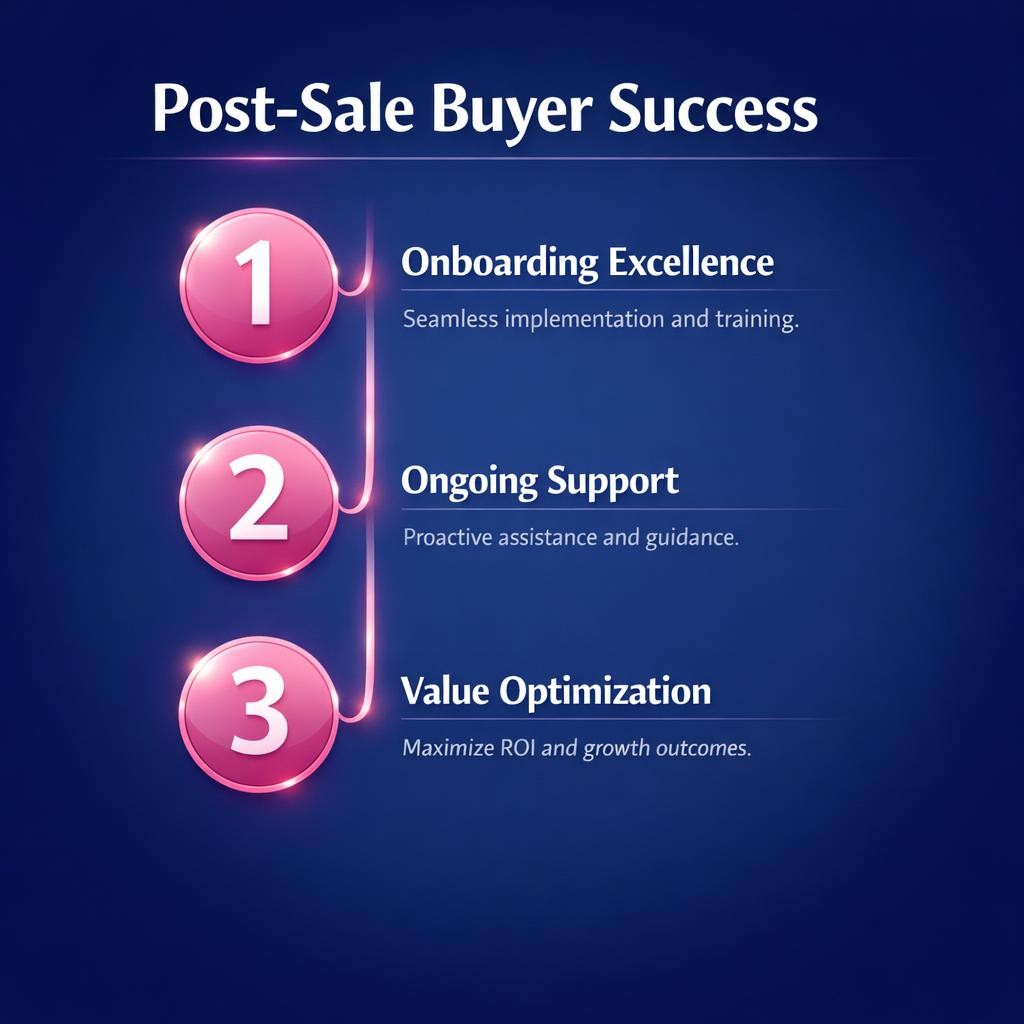 Post-Sale Buyer Success

1

Onboarding Excellence

Seamless implementation and training.

2

Ongoing Support

Proactive assistance and guidance.

3

Value Optimization

Maximize ROI and growth outcomes.