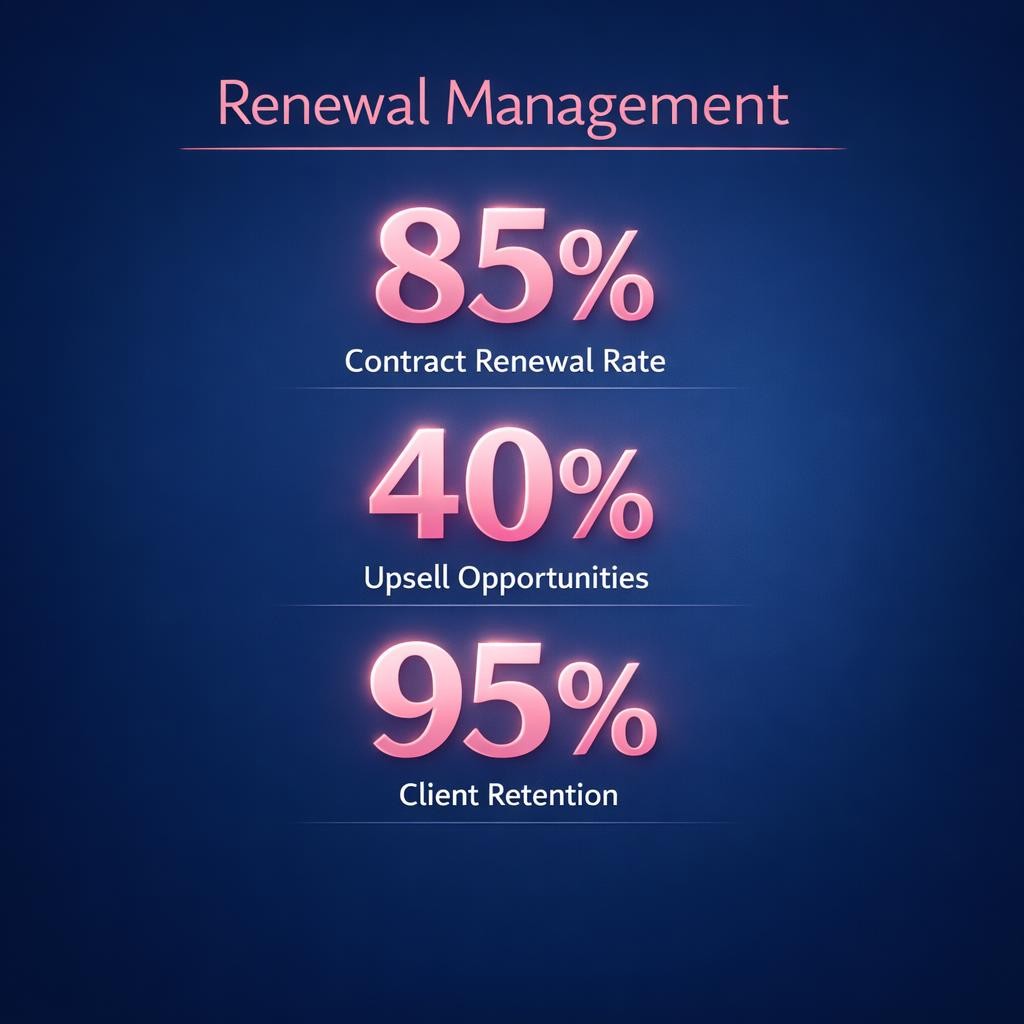 Renewal Management

85%

Contract Renewal Rate

40%

Upsell Opportunities

95%

Client Retention