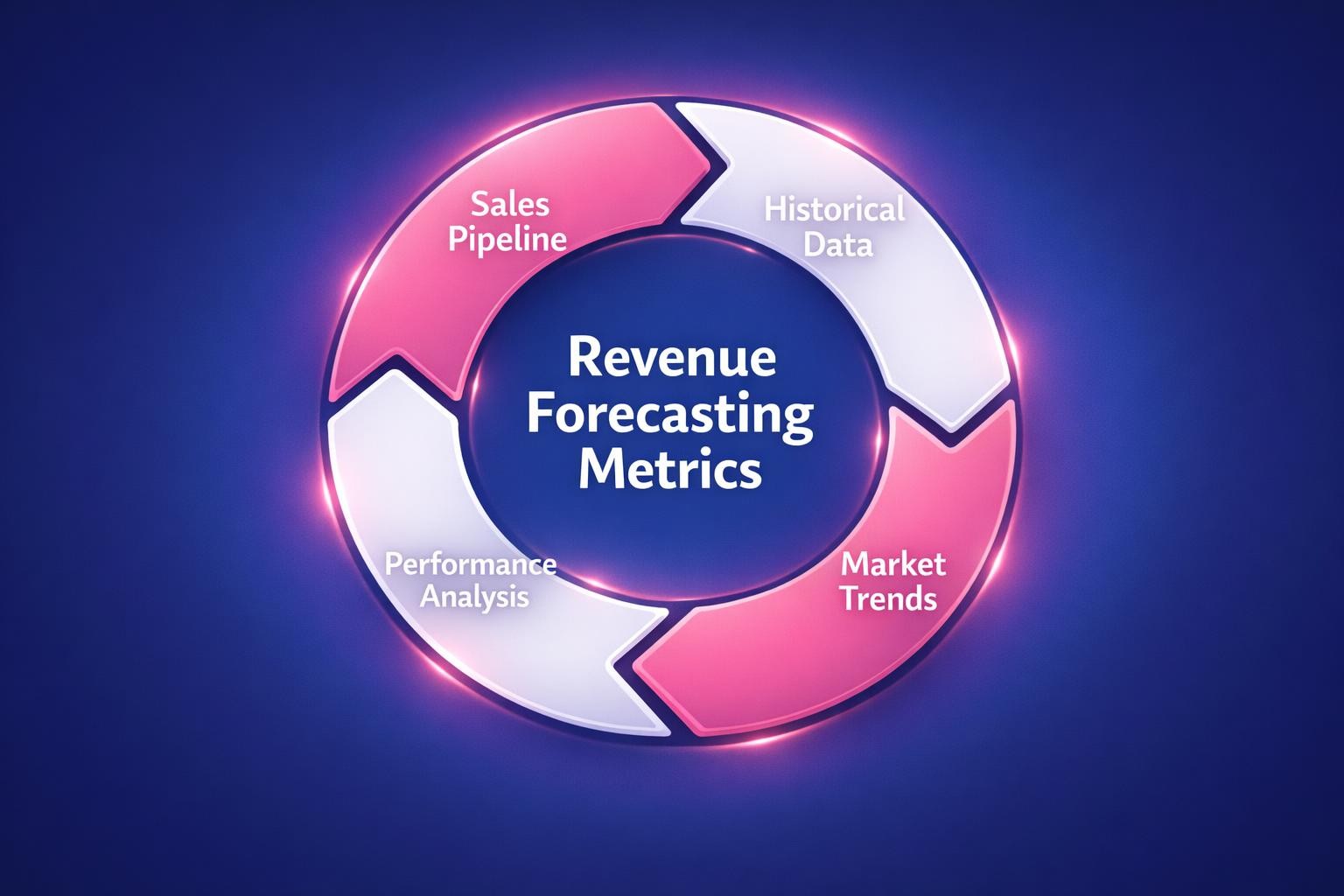 Sales Pipeline

Historical Data

Revenue Forecasting Metrics

Performance Analysis

Market Trends