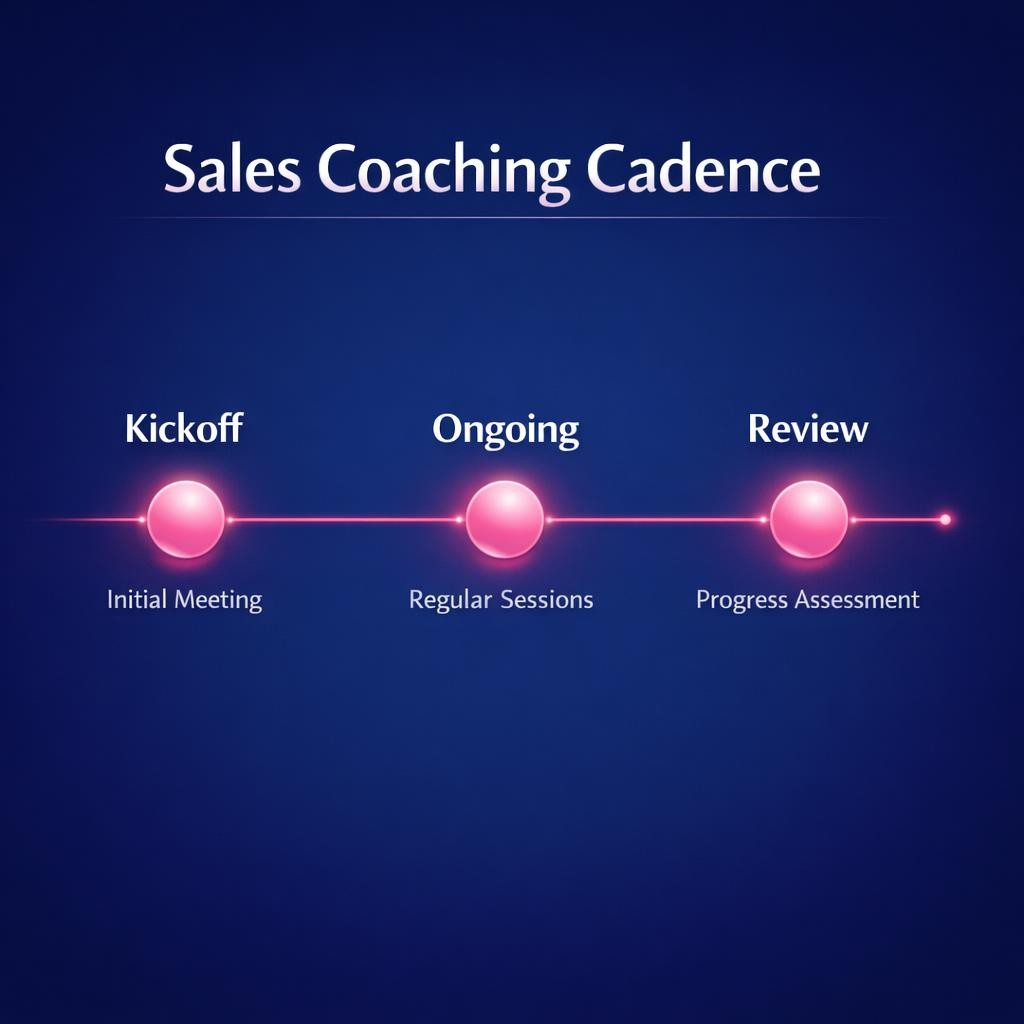 Sales Coaching Cadence

Kickoff

Initial Meeting

Ongoing

Regular Sessions

Review

Progress Assessment