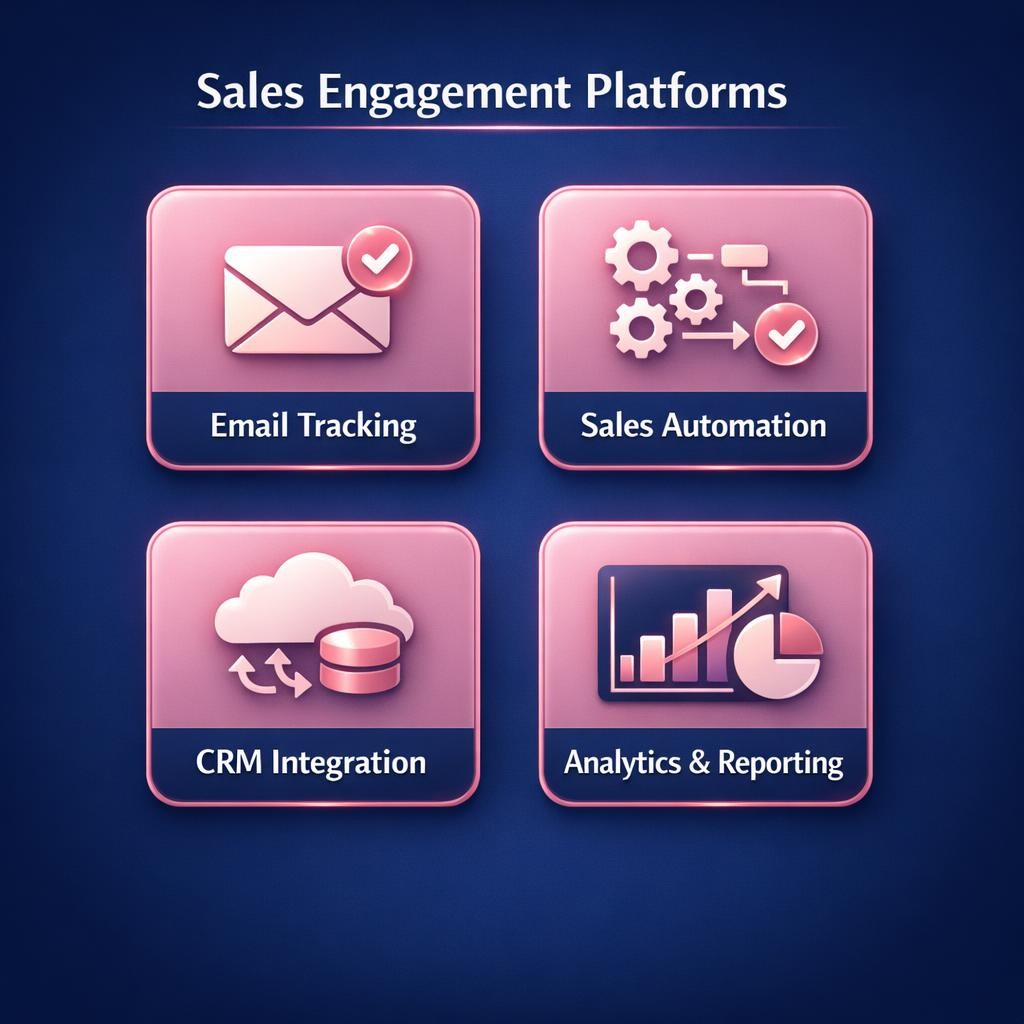 Sales Engagement Platforms

Email Tracking

Sales Automation

CRM Integration

Analytics & Reporting