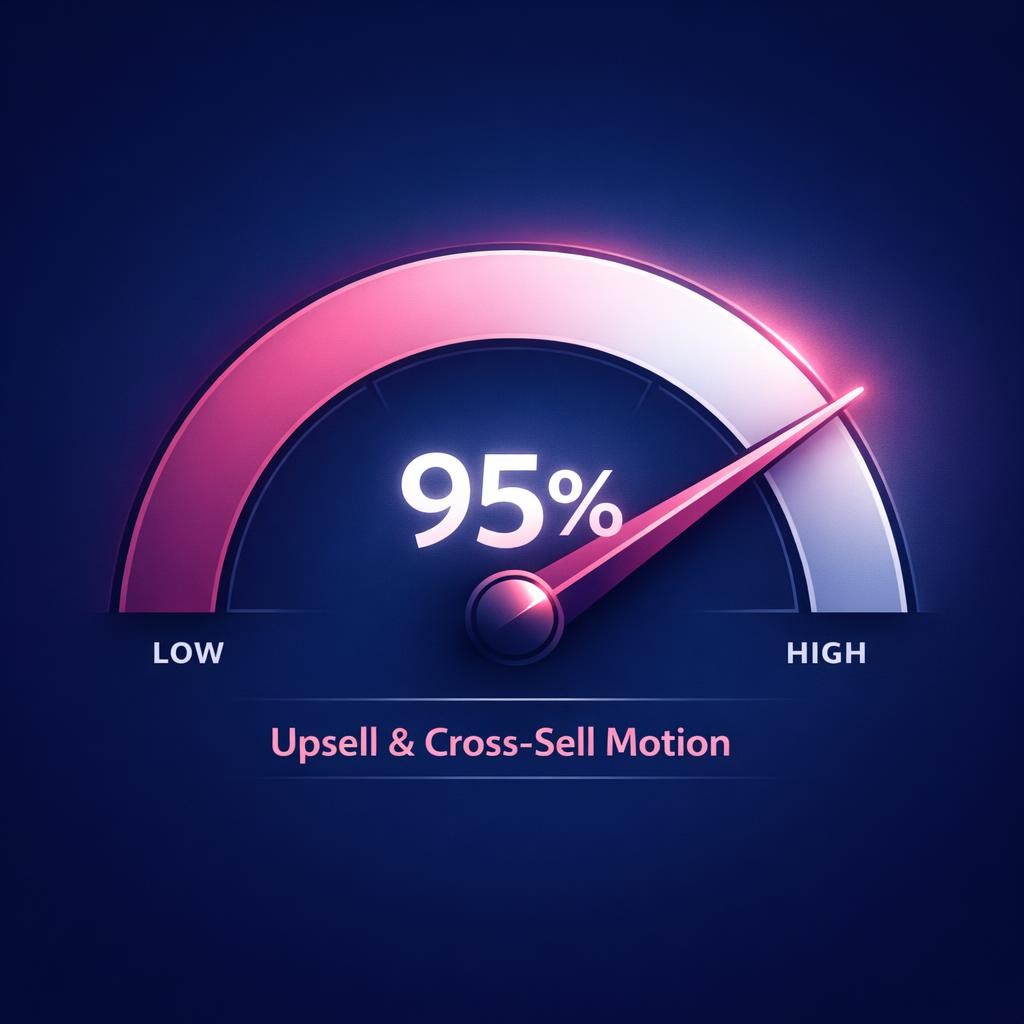 95%

LOW

HIGH

Upsell & Cross-Sell Motion