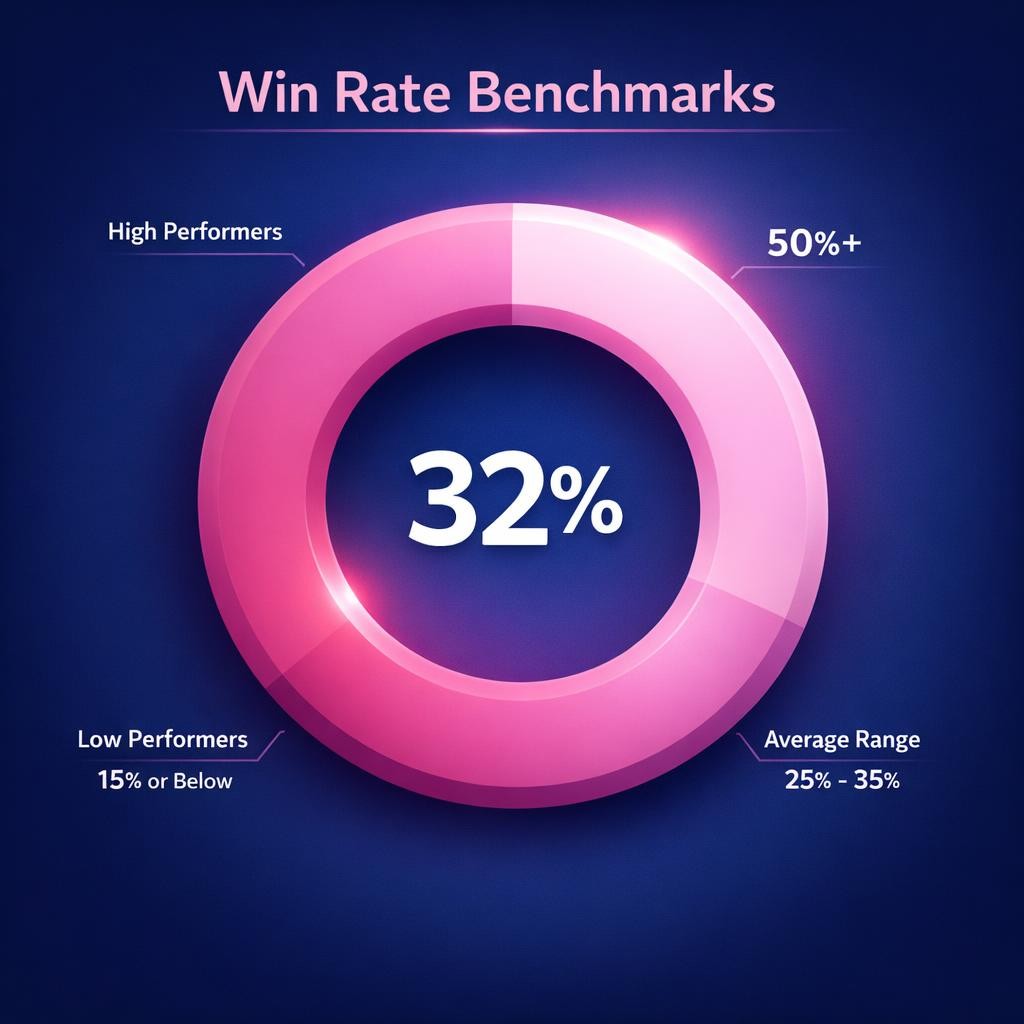 Win Rate Benchmarks

High Performers

50%+

32%

Low Performers
15% or Below

Average Range
25% - 35%